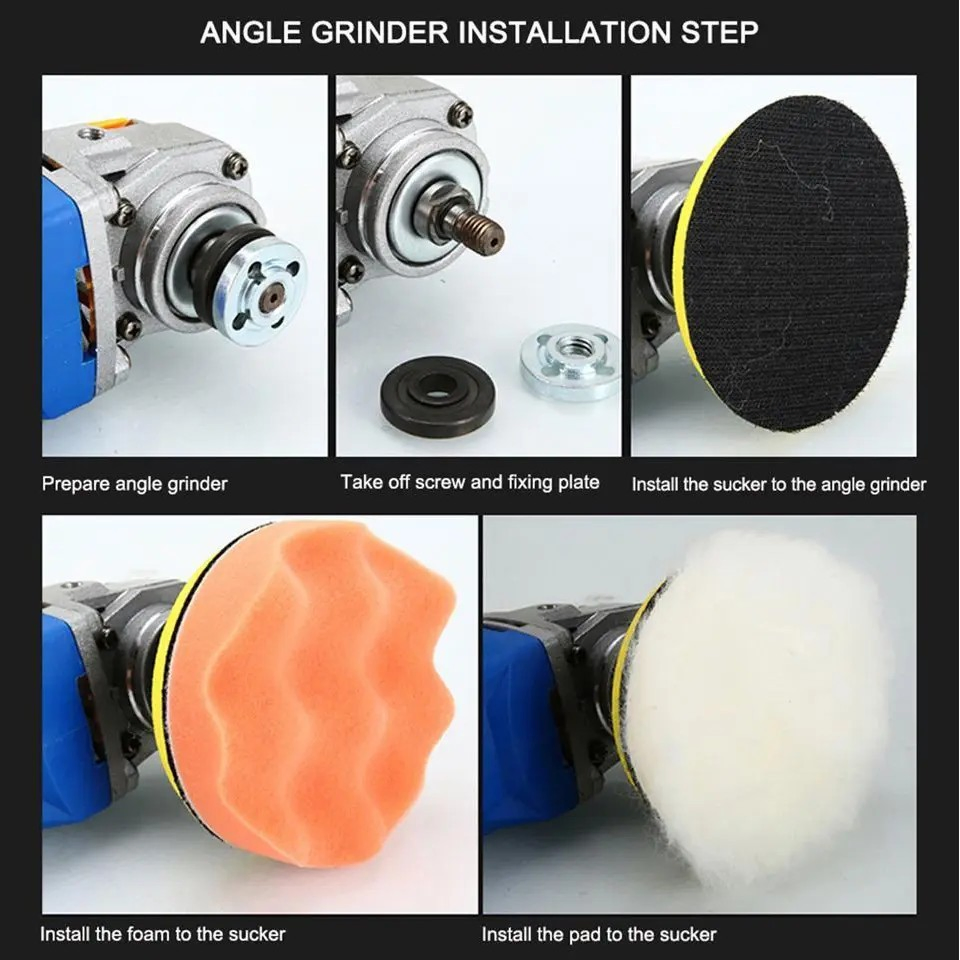 ANGLE GRINDER INSTALLATION STEP

Prepare angle grinder

Take off screw and fixing plate

Install the sucker to the angle grinder

Install the foam to the sucker

Install the pad to the sucker