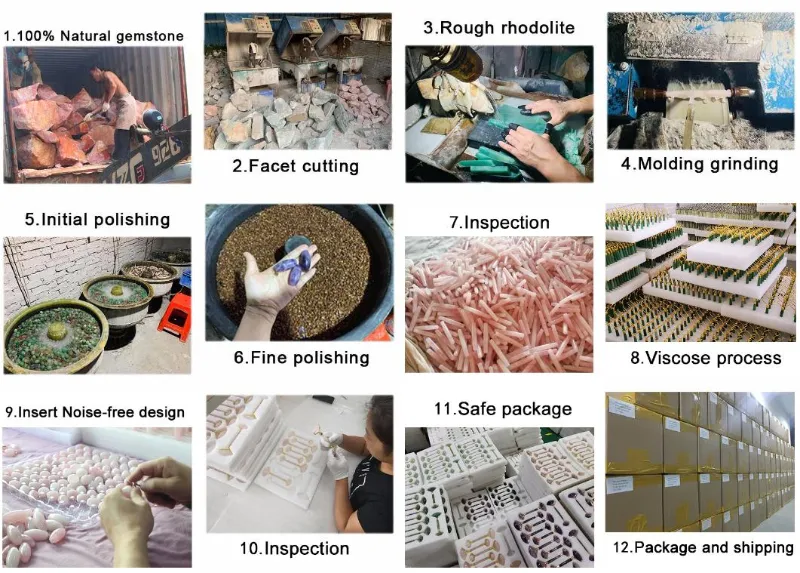 1.100% Natural gemstone

2.Facet cutting

3.Rough rhodolite

4.Molding grinding

5.Initial polishing

6.Fine polishing

7.Inspection

8.Viscose process

9.Insert Noise-free design

10.Inspection

11.Safe package

12.Package and shipping