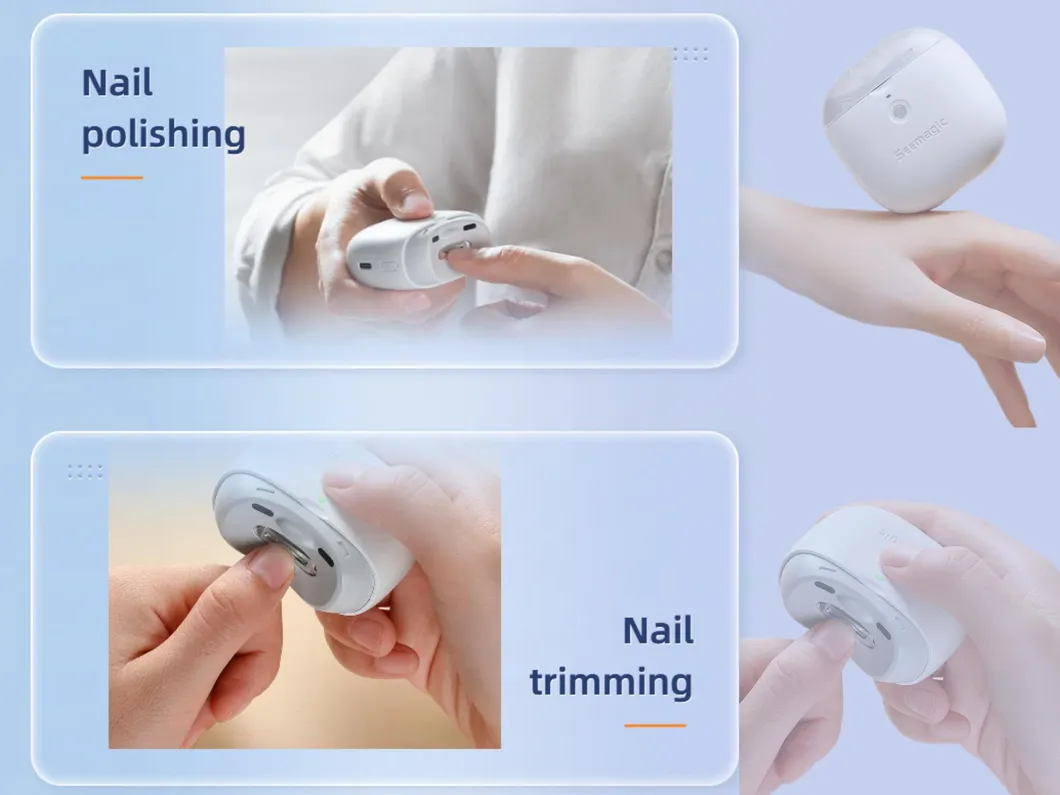 Nail polishing

Seemagic

Nail trimming