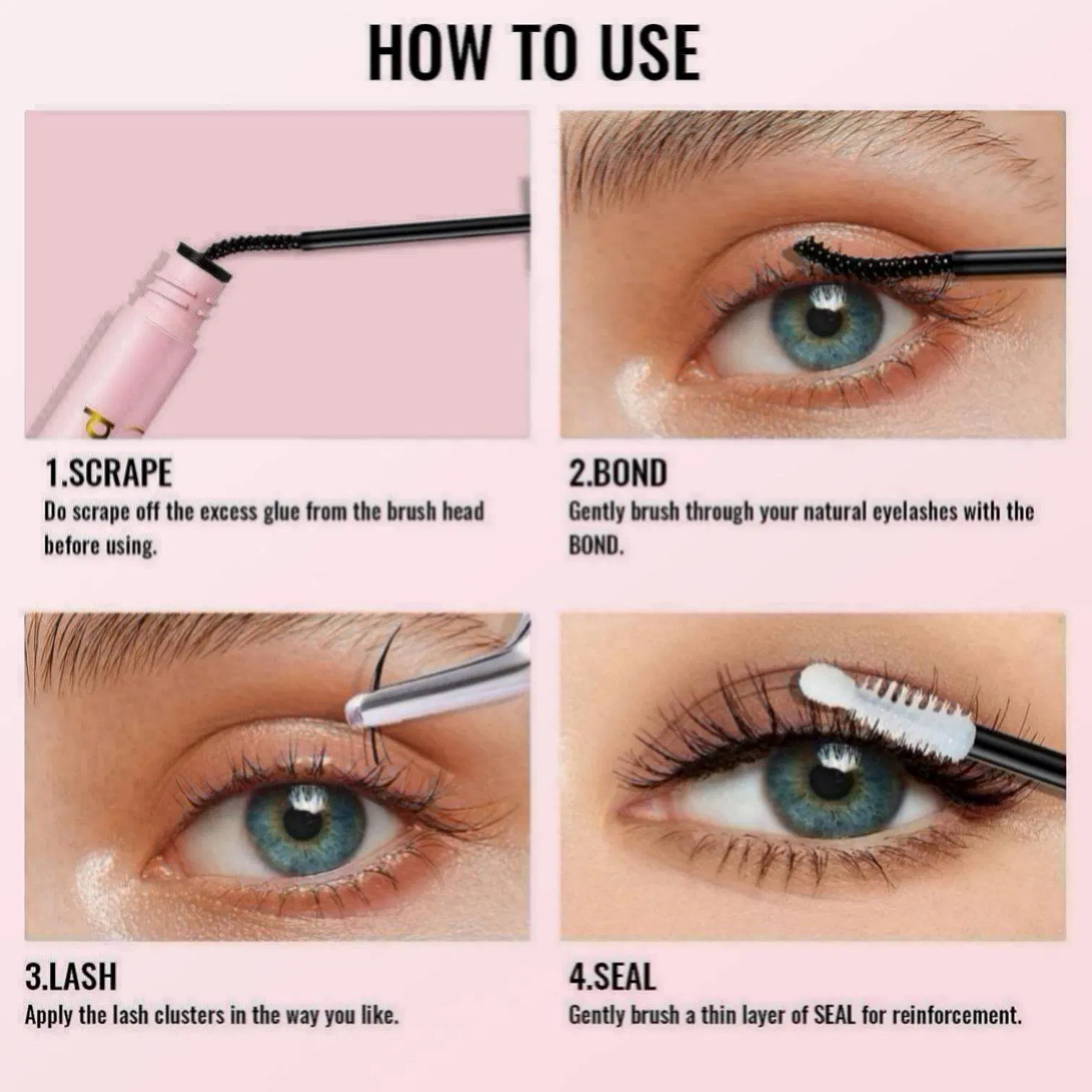 HOW TO USE

1.SCRAPE
Do scrape off the excess glue from the brush head before using.

2.BOND
Gently brush through your natural eyelashes with the BOND.

3.LASH
Apply the lash clusters in the way you like.

4.SEAL
Gently brush a thin layer of SEAL for reinforcement.