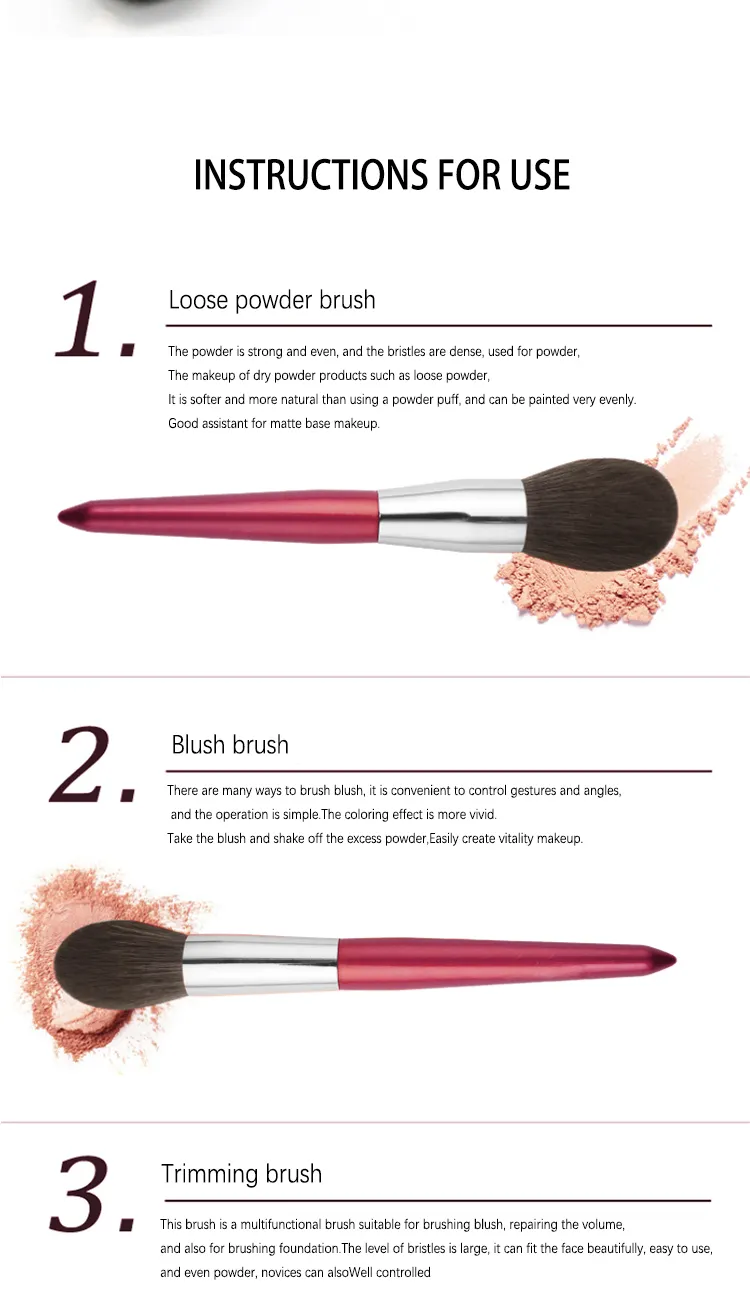 INSTRUCTIONS FOR USE

1.

Loose powder brush

The powder is strong and even, and the bristles are dense, used for powder,
The makeup of dry powder products such as loose powder,
It is softer and more natural than using a powder puff, and can be painted very evenly.
Good assistant for matte base makeup.

2.

Blush brush

There are many ways to brush blush, it is convenient to control gestures and angles, and the operation is simple.The coloring effect is more vivid.
Take the blush and shake off the excess powder,Easily create vitality makeup.

3.

Trimming brush

This brush is a multifunctional brush suitable for brushing blush, repairing the volume, and also for brushing foundation.The level of bristles is large, it can fit the face beautifully, easy to use, and even powder, novices can alsoWell controlled