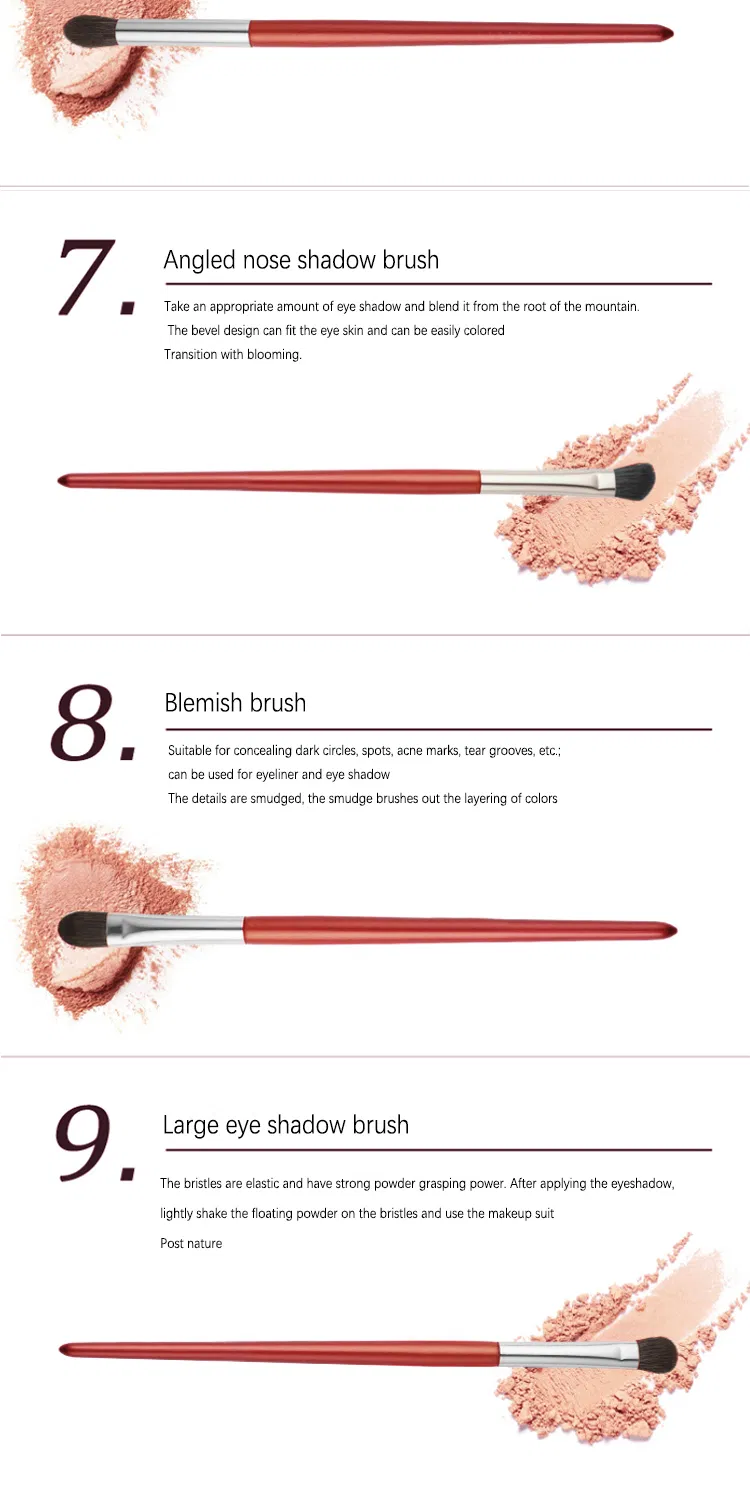 7.

Angled nose shadow brush

Take an appropriate amount of eye shadow and blend it from the root of the mountain.
The bevel design can fit the eye skin and can be easily colored
Transition with blooming.

8.

Blemish brush

Suitable for concealing dark circles, spots, acne marks, tear grooves, etc.;
can be used for eyeliner and eye shadow
The details are smudged, the smudge brushes out the layering of colors

9.

Large eye shadow brush

The bristles are elastic and have strong powder grasping power. After applying the eyeshadow,
lightly shake the floating powder on the bristles and use the makeup suit
Post nature