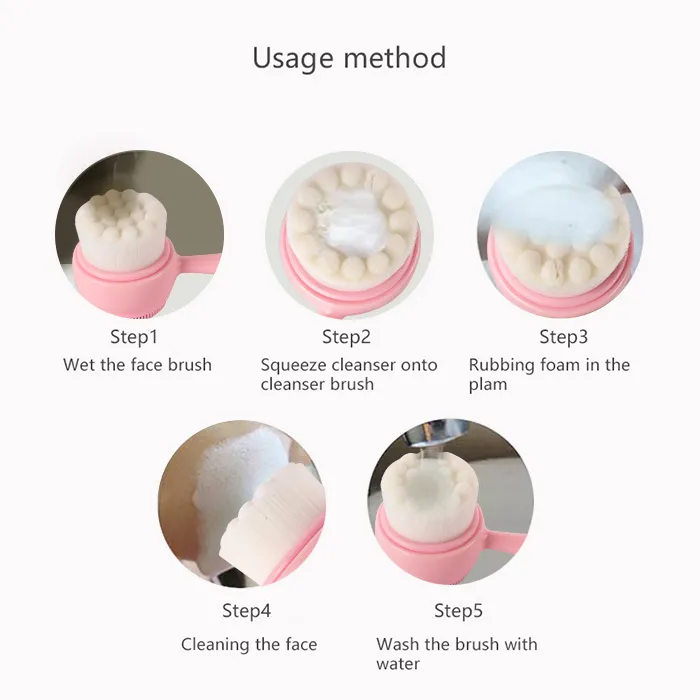 Usage method

Step1
Wet the face brush

Step2
Squeeze cleanser onto cleanser brush

Step3
Rubbing foam in the plam

Step4
Cleaning the face

Step5
Wash the brush with water