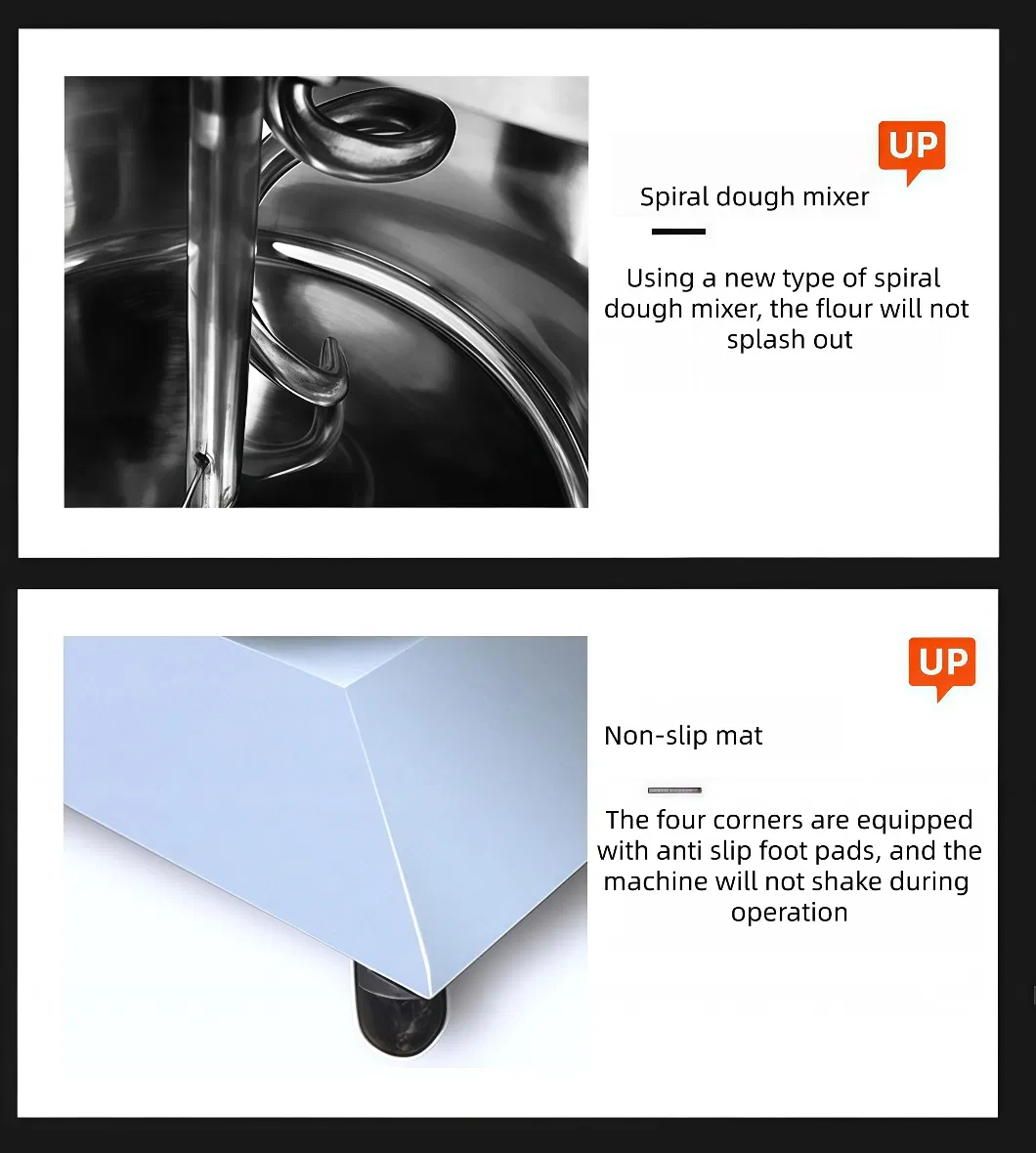 UP

Spiral dough mixer

Using a new type of spiral dough mixer, the flour will not splash out

UP

Non-slip mat

The four corners are equipped with anti slip foot pads, and the machine will not shake during operation