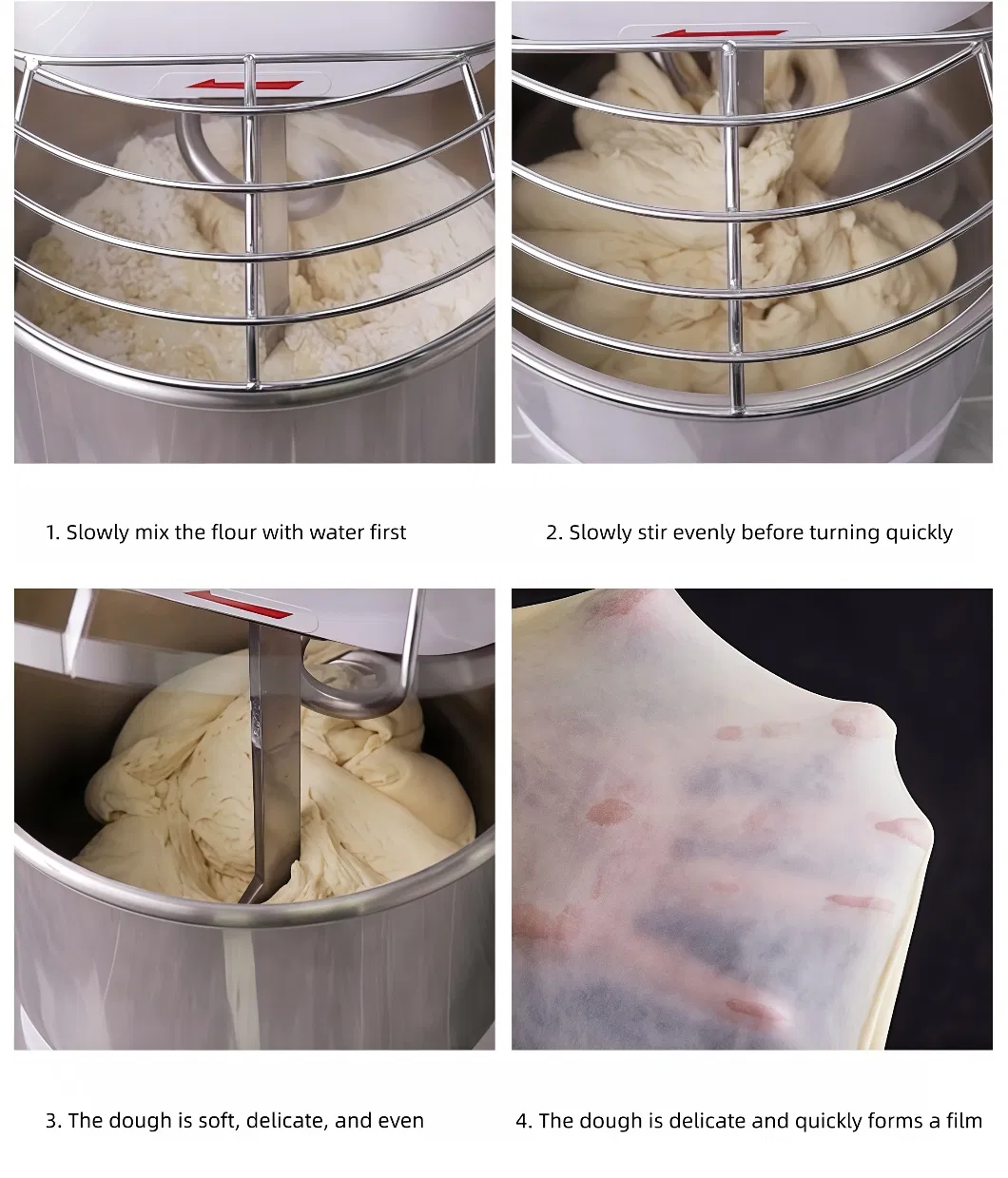 1. Slowly mix the flour with water first

2. Slowly stir evenly before turning quickly

3. The dough is soft, delicate, and even

4. The dough is delicate and quickly forms a film