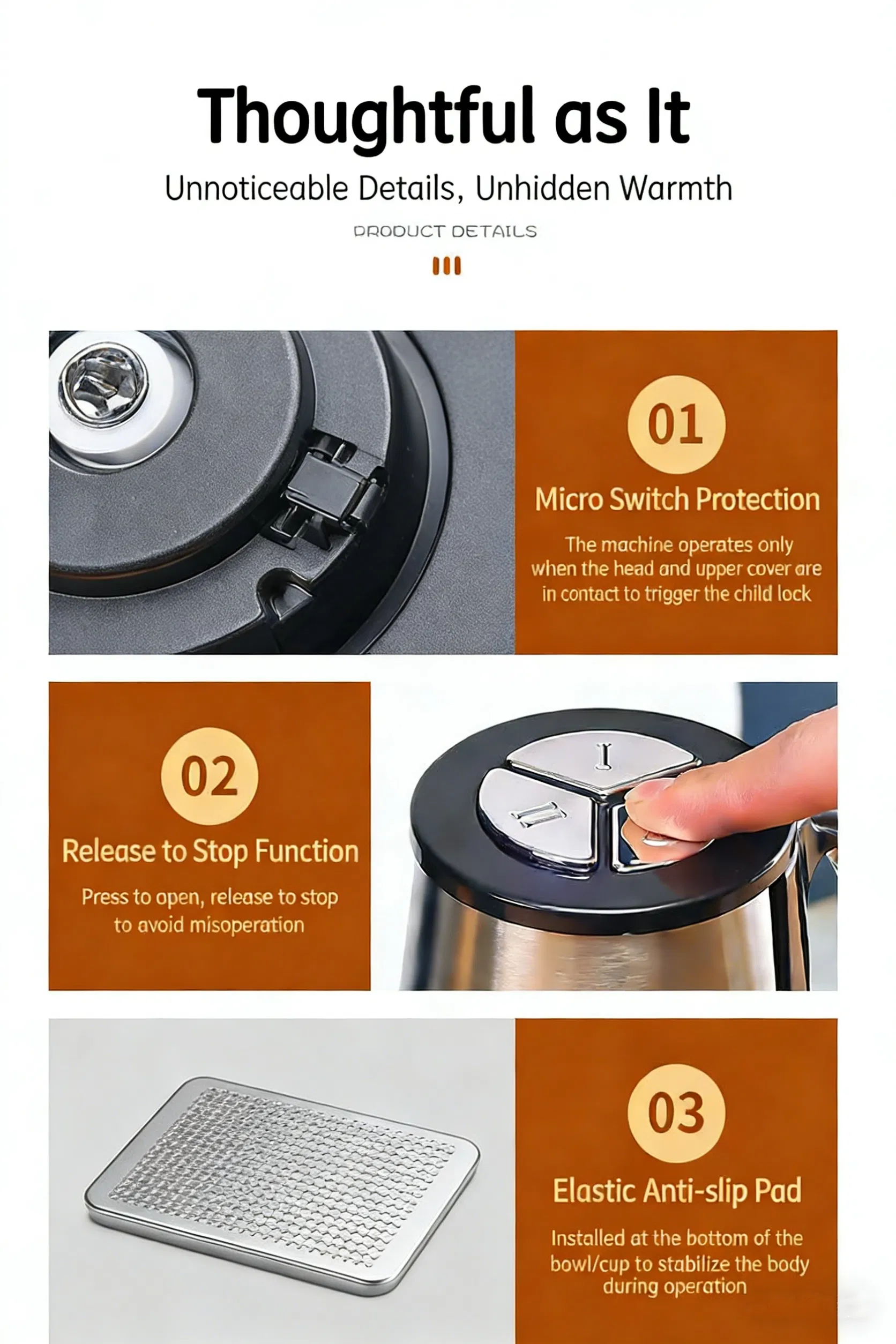 Thoughtful as It

Unnoticeable Details, Unhidden Warmth

PRODUCT DETAILS

01

Micro Switch Protection

The machine operates only when the head and upper cover are in contact to trigger the child lock

02

Release to Stop Function

Press to open, release to stop to avoid misoperation

I

II

03

Elastic Anti-slip Pad

Installed at the bottom of the bowl/cup to stabilize the body during operation