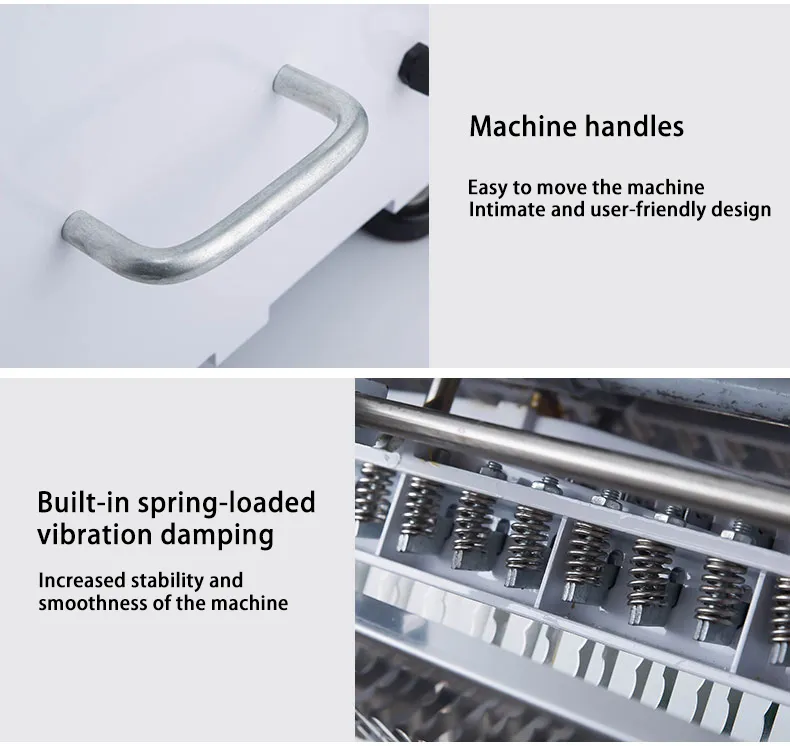 Machine handles

Easy to move the machine
Intimate and user-friendly design

Built-in spring-loaded vibration damping

Increased stability and smoothness of the machine