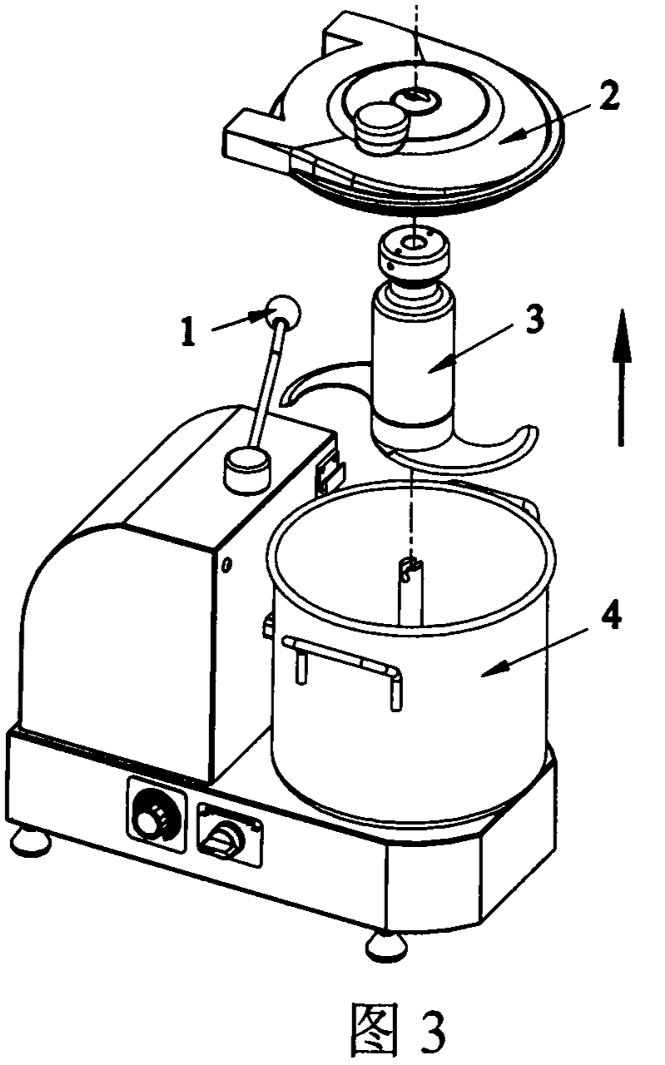 2
1
3
4
图 3