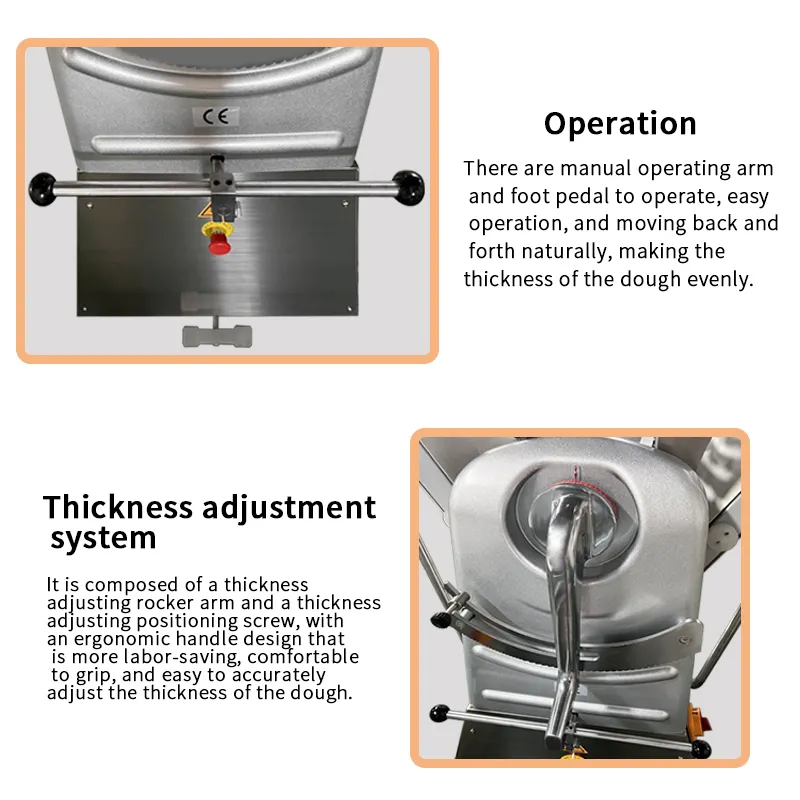 CE

Operation

There are manual operating arm and foot pedal to operate, easy operation, and moving back and forth naturally, making the thickness of the dough evenly.

Thickness adjustment system

It is composed of a thickness adjusting rocker arm and a thickness adjusting positioning screw, with an ergonomic handle design that is more labor-saving, comfortable to grip, and easy to accurately adjust the thickness of the dough.