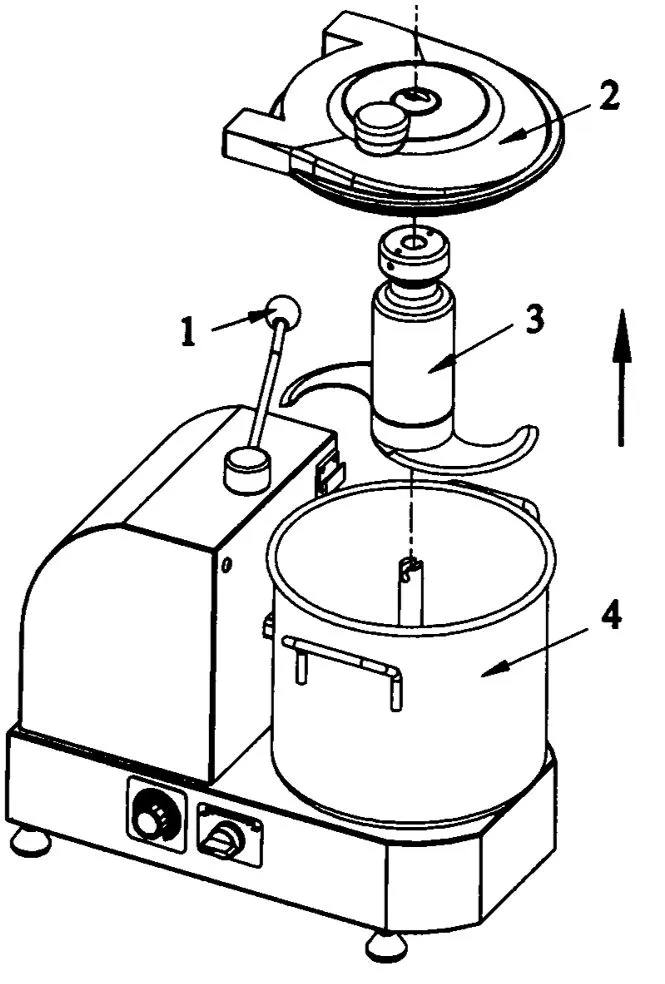 2
1
3
4