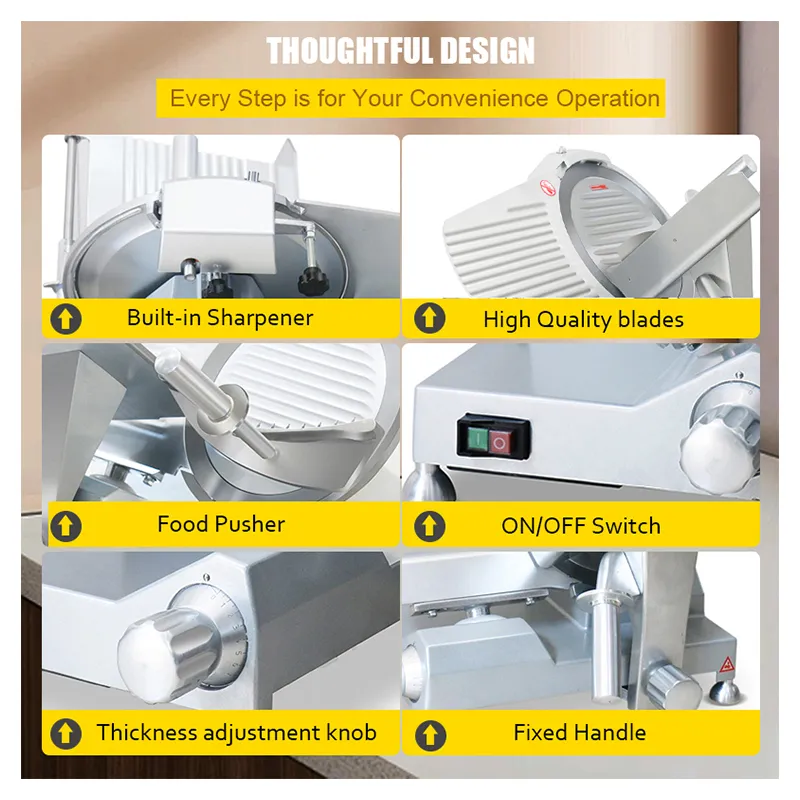 THOUGHTFUL DESIGN

Every Step is for Your Convenience Operation

Built-in Sharpener

High Quality blades

Food Pusher

ON/OFF Switch

Thickness adjustment knob

Fixed Handle