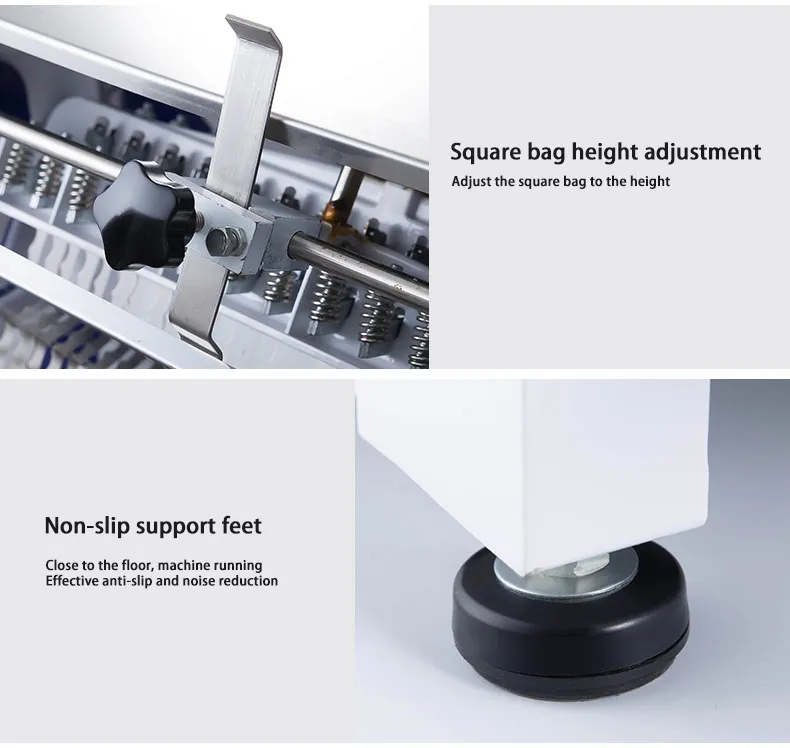 Square bag height adjustment
Adjust the square bag to the height

Non-slip support feet
Close to the floor, machine running
Effective anti-slip and noise reduction