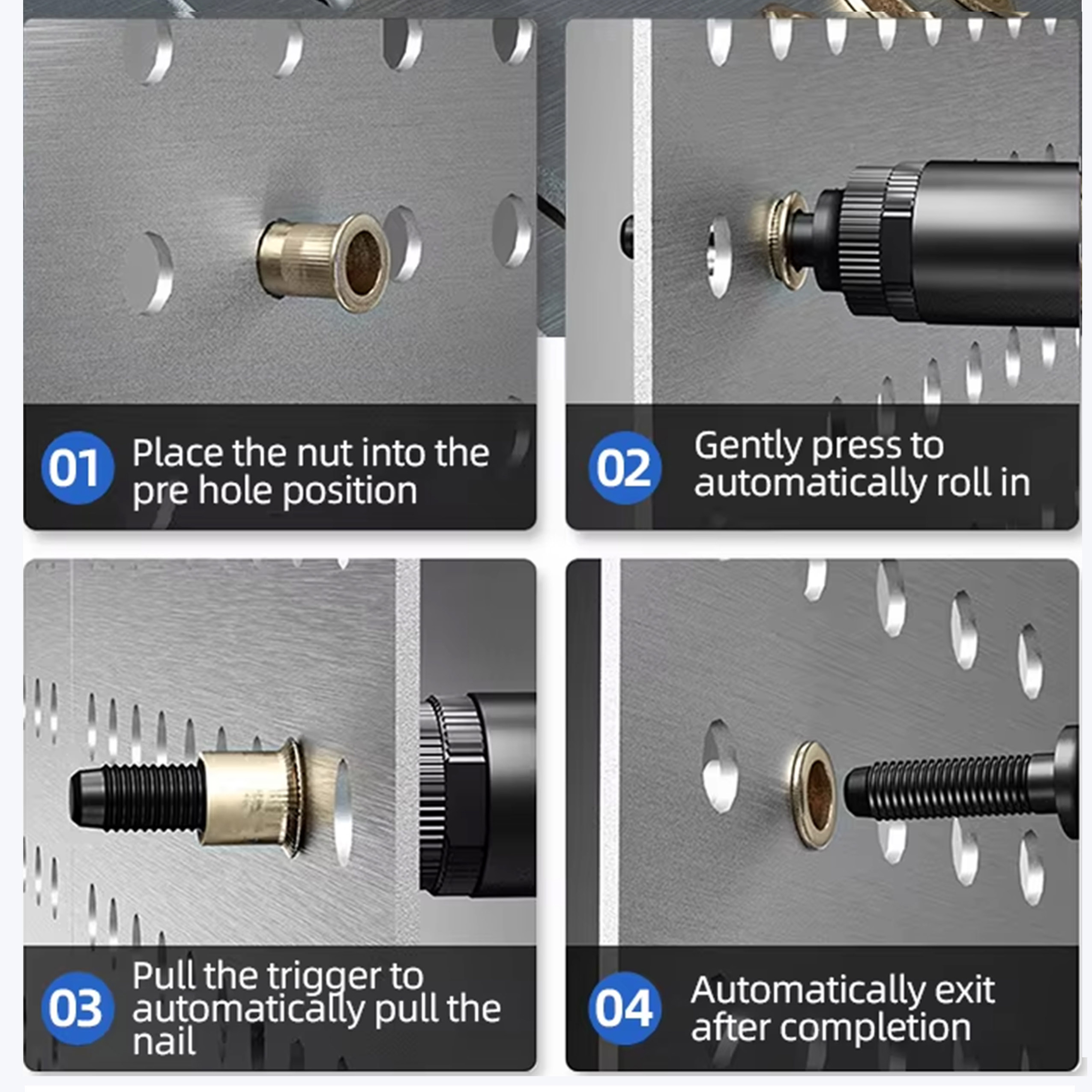 01 Place the nut into the pre hole position

02 Gently press to automatically roll in

03 Pull the trigger to automatically pull the nail

04 Automatically exit after completion