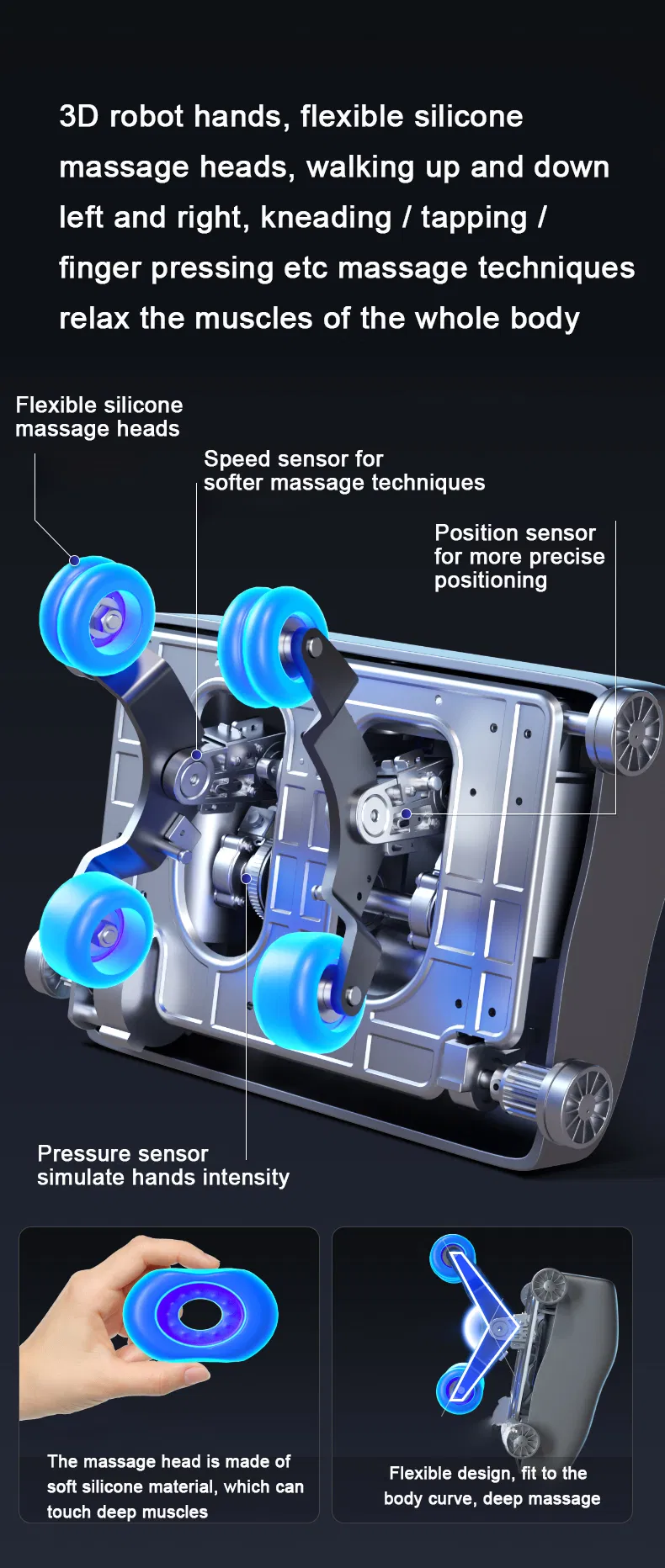 3D robot hands, flexible silicone massage heads, walking up and down left and right, kneading / tapping / finger pressing etc massage techniques relax the muscles of the whole body

Flexible silicone massage heads

Speed sensor for softer massage techniques

Position sensor for more precise positioning

Pressure sensor simulate hands intensity

The massage head is made of soft silicone material, which can touch deep muscles

Flexible design, fit to the body curve, deep massage