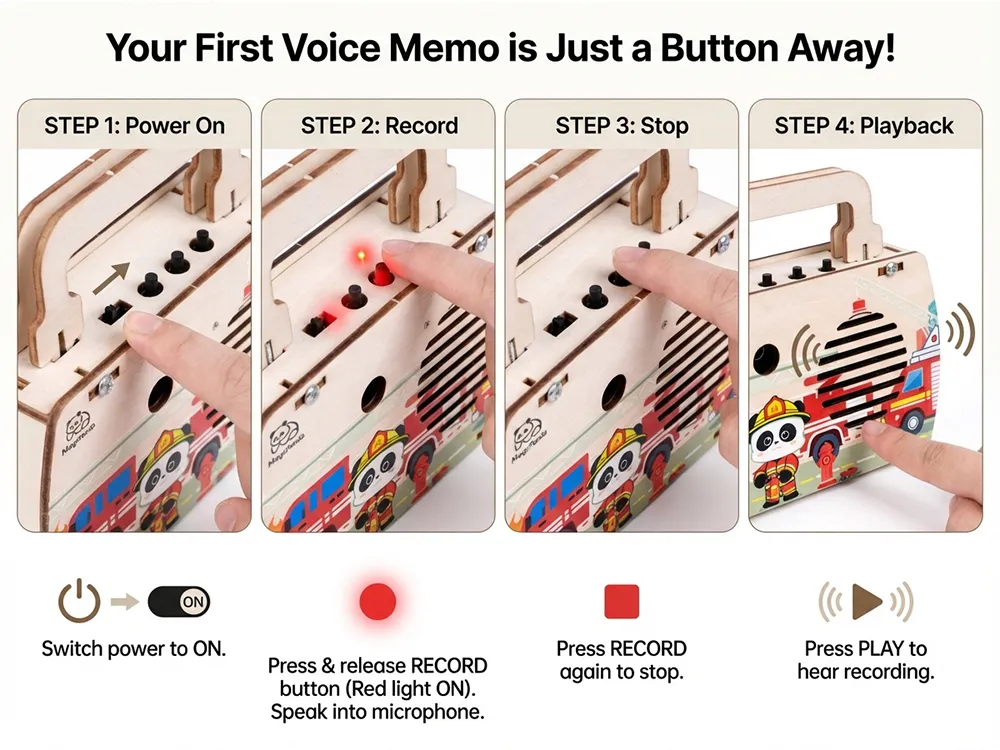 Your First Voice Memo is Just a Button Away!

STEP 1: Power On

STEP 2: Record

STEP 3: Stop

STEP 4: Playback

ON

Switch power to ON.

Press & release RECORD button (Red light ON). Speak into microphone.

Press RECORD again to stop.

Press PLAY to hear recording.