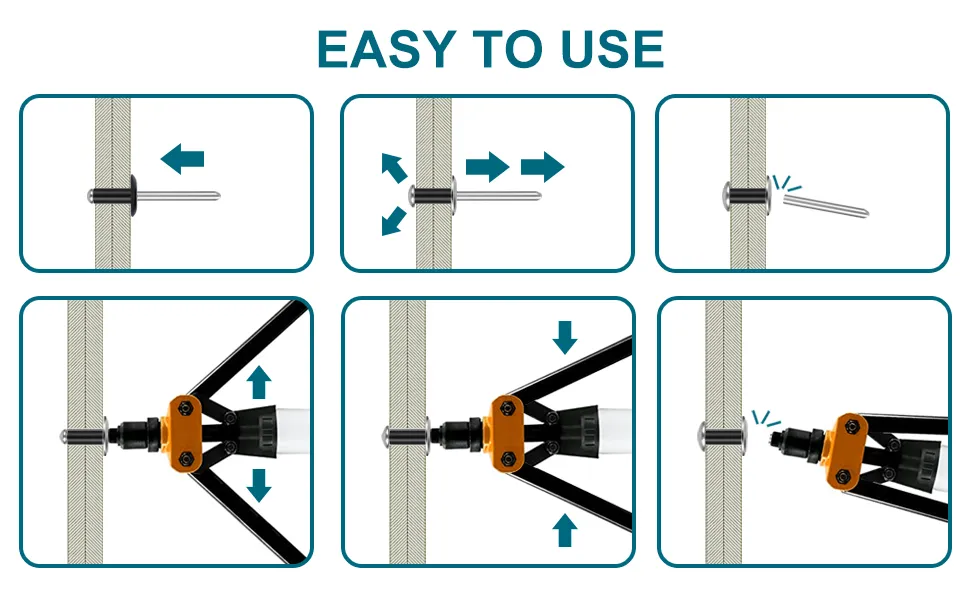 EASY TO USE