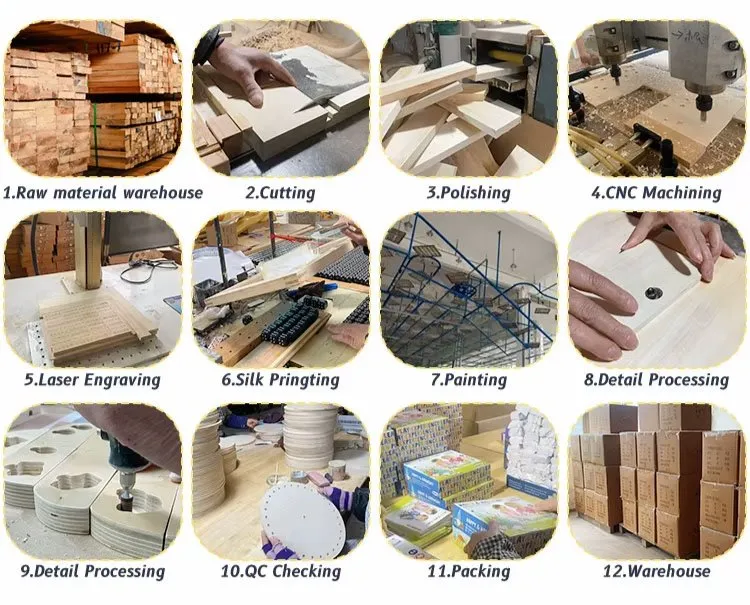 1.Raw material warehouse
2.Cutting
3.Polishing
4.CNC Machining
5.Laser Engraving
6.Silk Pringting
7.Painting
8.Detail Processing
9.Detail Processing
10.QC Checking
11.Packing
12.Warehouse