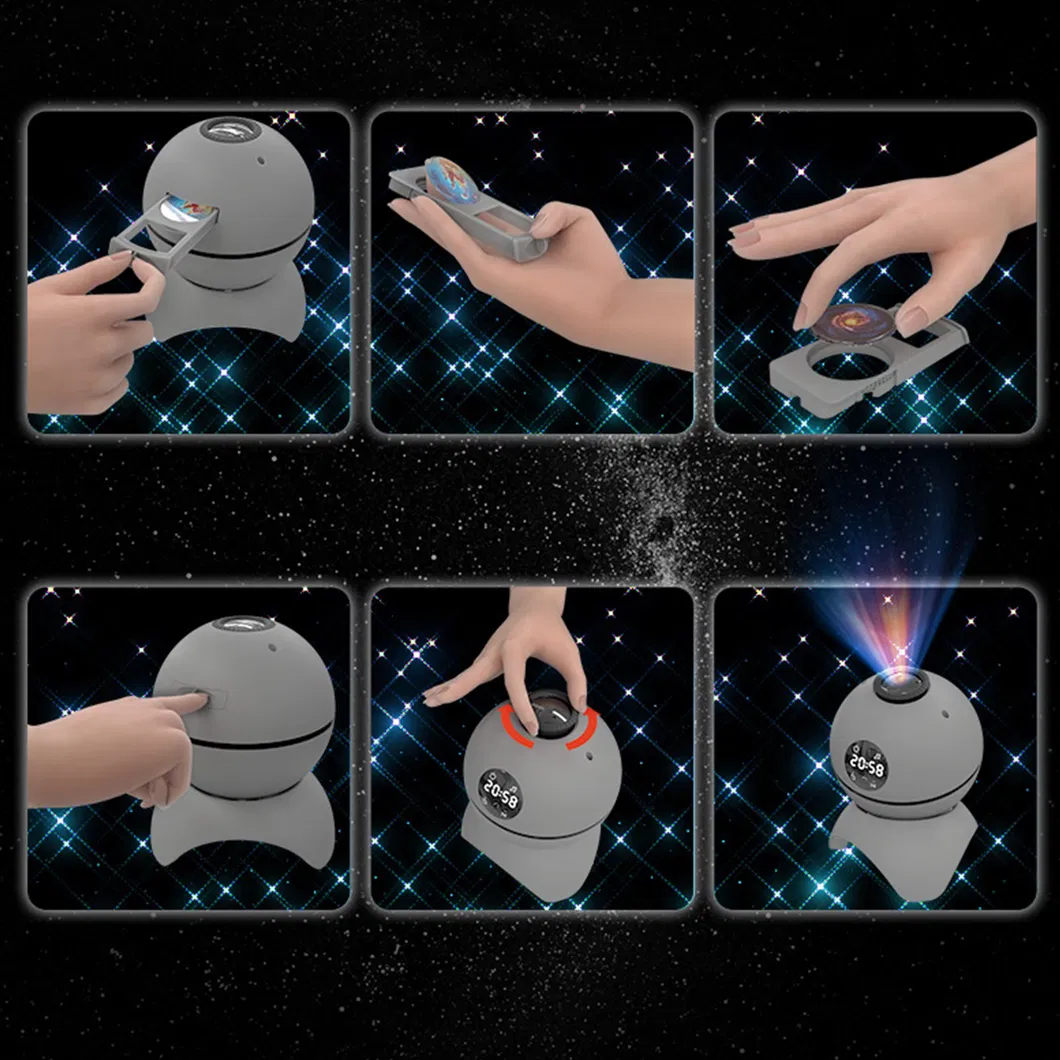 20:58

20:58