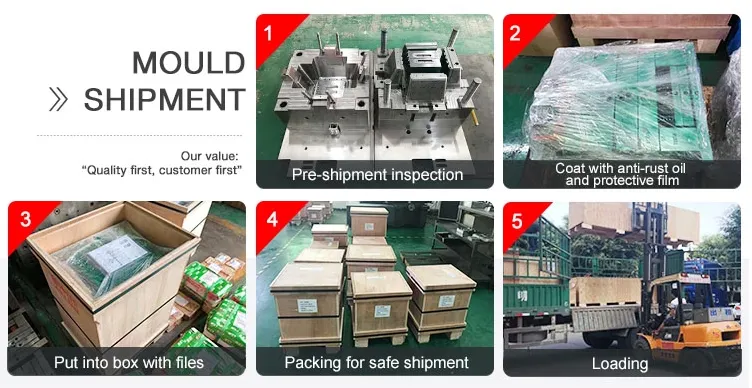 MOULD
SHIPMENT

Our value:
"Quality first, customer first"

1
Pre-shipment inspection

2
Coat with anti-rust oil and protective film

3
Put into box with files

4
Packing for safe shipment

5
Loading