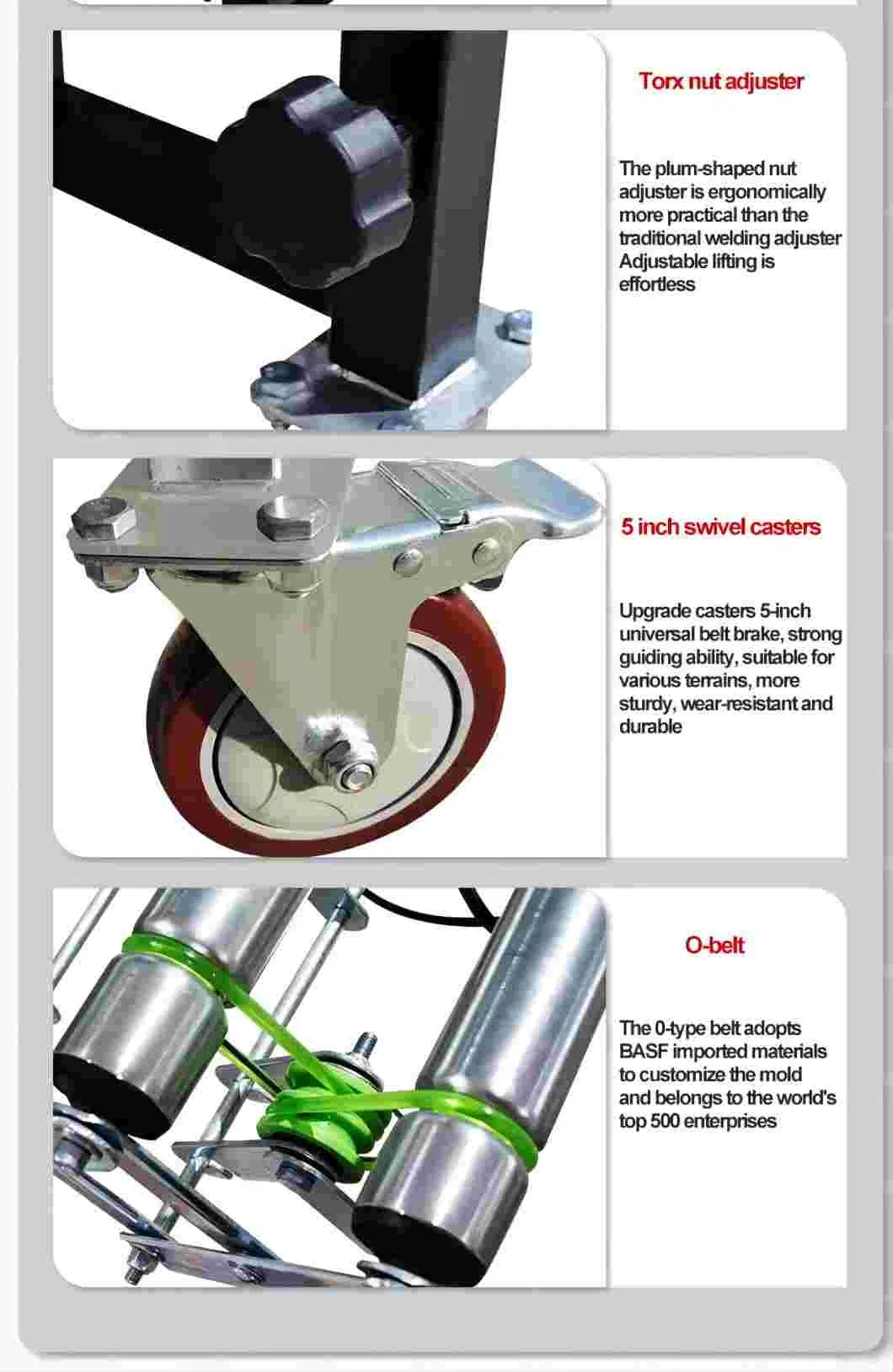 Torx nut adjuster

The plum-shaped nut adjuster is ergonomically more practical than the traditional welding adjuster Adjustable lifting is effortless

5 inch swivel casters

Upgrade casters 5-inch universal belt brake, strong guiding ability, suitable for various terrains, more sturdy, wear-resistant and durable

O-belt

The 0-type belt adopts BASF imported materials to customize the mold and belongs to the world's top 500 enterprises