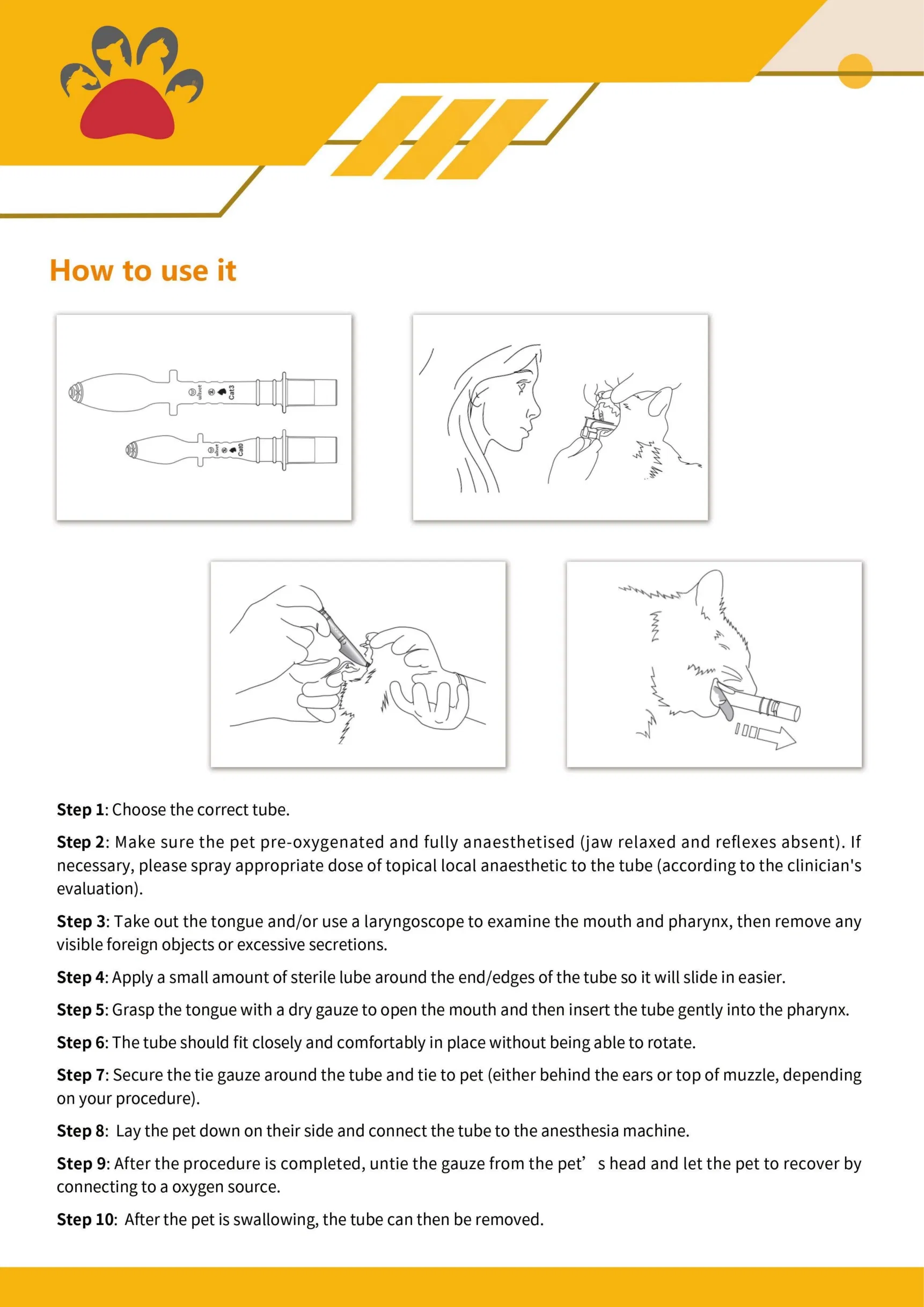 How to use it

wilvet Cat3

wilvet Cat0

**Step 1**: Choose the correct tube.

**Step 2**: Make sure the pet pre-oxygenated and fully anaesthetised (jaw relaxed and reflexes absent). If necessary, please spray appropriate dose of topical local anaesthetic to the tube (according to the clinician's evaluation).

**Step 3**: Take out the tongue and/or use a laryngoscope to examine the mouth and pharynx, then remove any visible foreign objects or excessive secretions.

**Step 4**: Apply a small amount of sterile lube around the end/edges of the tube so it will slide in easier.

**Step 5**: Grasp the tongue with a dry gauze to open the mouth and then insert the tube gently into the pharynx.

**Step 6**: The tube should fit closely and comfortably in place without being able to rotate.

**Step 7**: Secure the tie gauze around the tube and tie to pet (either behind the ears or top of muzzle, depending on your procedure).

**Step 8**: Lay the pet down on their side and connect the tube to the anesthesia machine.

**Step 9**: After the procedure is completed, untie the gauze from the pet’ s head and let the pet to recover by connecting to a oxygen source.

**Step 10**: After the pet is swallowing, the tube can then be removed.