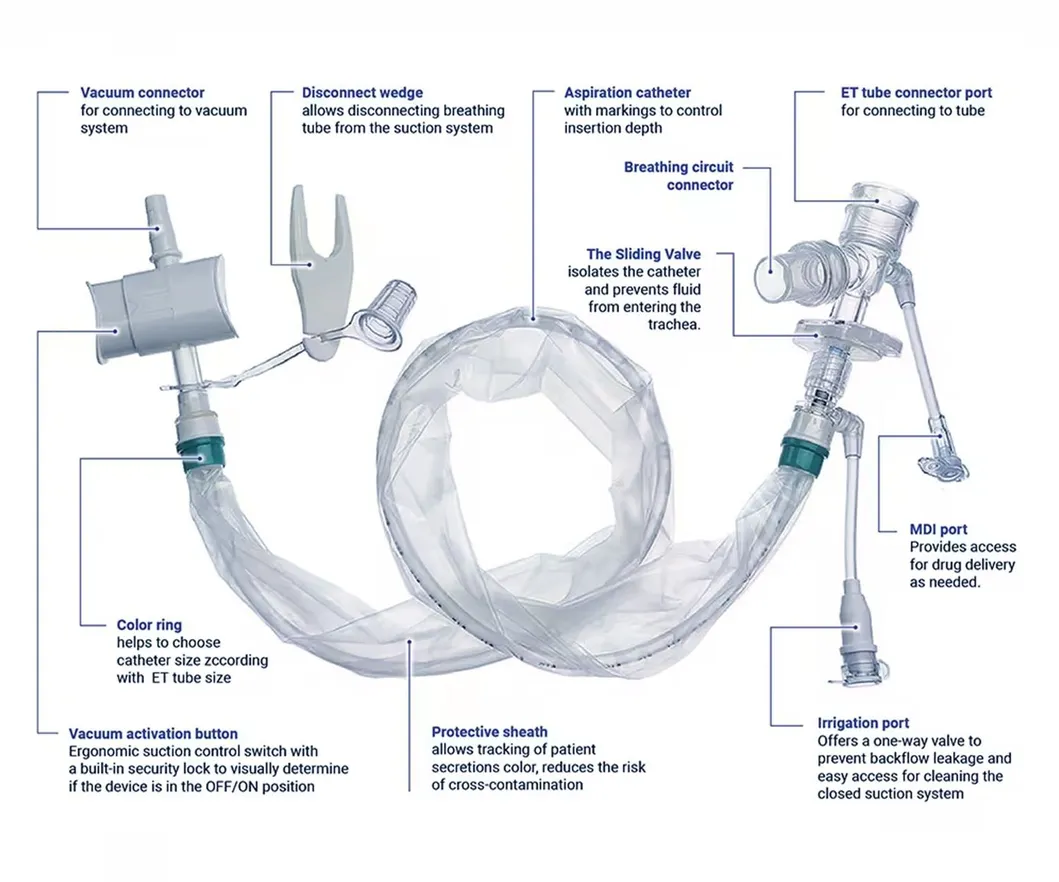 Vacuum connector
for connecting to vacuum system

Disconnect wedge
allows disconnecting breathing tube from the suction system

Aspiration catheter
with markings to control insertion depth

ET tube connector port
for connecting to tube

Breathing circuit connector

The Sliding Valve
isolates the catheter and prevents fluid from entering the trachea.

MDI port
Provides access for drug delivery as needed.

Color ring
helps to choose catheter size zccording with ET tube size

Vacuum activation button
Ergonomic suction control switch with a built-in security lock to visually determine if the device is in the OFF/ON position

Protective sheath
allows tracking of patient secretions color, reduces the risk of cross-contamination

Irrigation port
Offers a one-way valve to prevent backflow leakage and easy access for cleaning the closed suction system