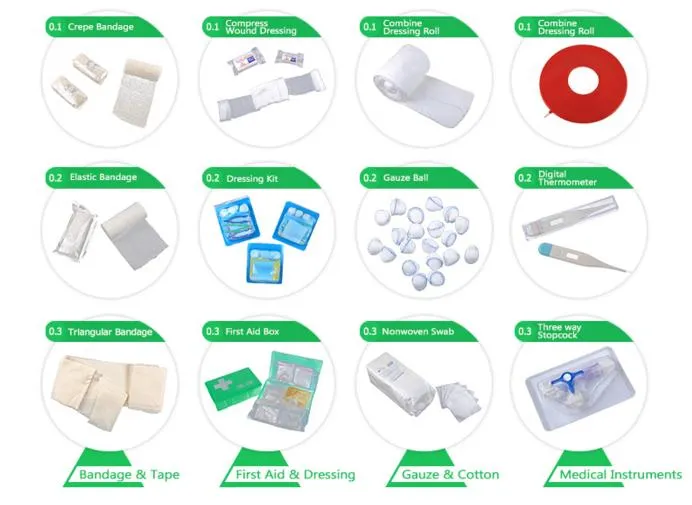 0.1 Crepe Bandage

0.1 Compress Wound Dressing

0.1 Combine Dressing Roll

0.1 Combine Dressing Roll

0.2 Elastic Bandage

0.2 Dressing Kit

0.2 Gauze Ball

0.2 Digital Thermometer

0.3 Triangular Bandage

0.3 First Aid Box

0.3 Nonwoven Swab

0.3 Three way Stopcock

Bandage & Tape

First Aid & Dressing

Gauze & Cotton

Medical Instruments