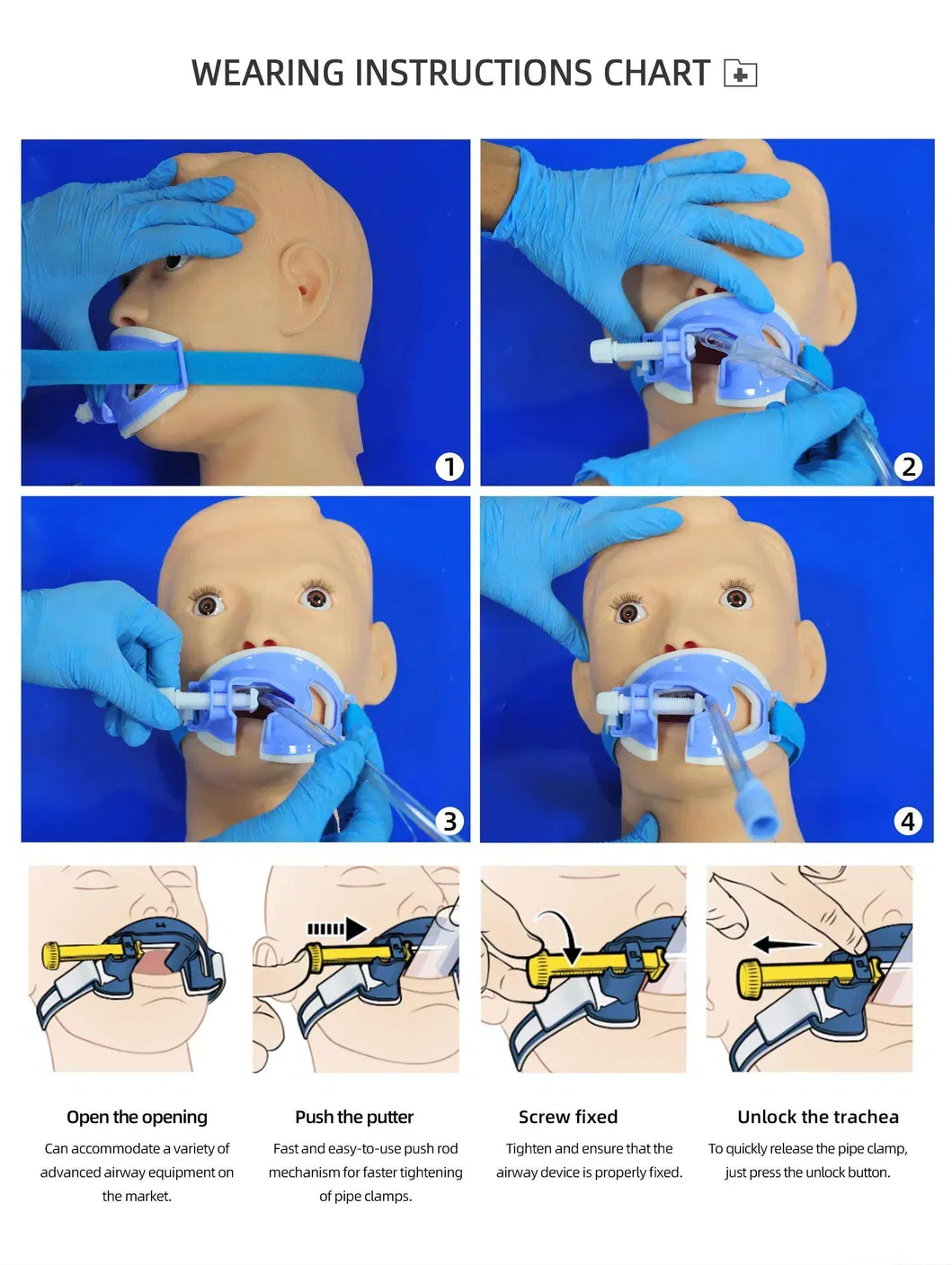 WEARING INSTRUCTIONS CHART

1

2

3

4

Open the opening

Can accommodate a variety of advanced airway equipment on the market.

Push the putter

Fast and easy-to-use push rod mechanism for faster tightening of pipe clamps.

Screw fixed

Tighten and ensure that the airway device is properly fixed.

Unlock the trachea

To quickly release the pipe clamp, just press the unlock button.