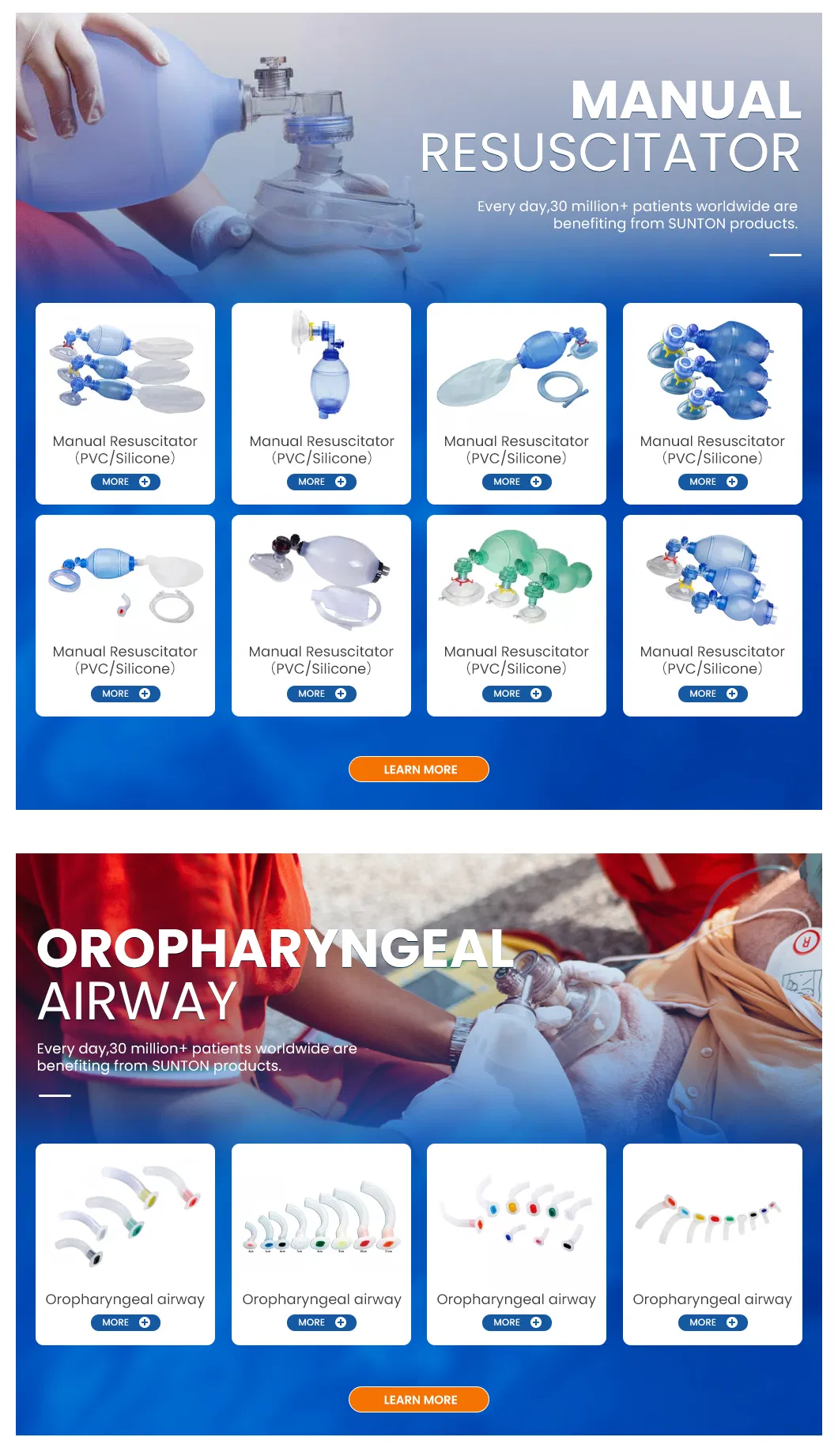 MANUAL RESUSCITATOR

Every day,30 million+ patients worldwide are benefiting from SUNTON products.

Manual Resuscitator (PVC/Silicone)
MORE

Manual Resuscitator (PVC/Silicone)
MORE

Manual Resuscitator (PVC/Silicone)
MORE

Manual Resuscitator (PVC/Silicone)
MORE

Manual Resuscitator (PVC/Silicone)
MORE

Manual Resuscitator (PVC/Silicone)
MORE

Manual Resuscitator (PVC/Silicone)
MORE

Manual Resuscitator (PVC/Silicone)
MORE

LEARN MORE

OROPHARYNGEAL AIRWAY

Every day,30 million+ patients worldwide are benefiting from SUNTON products.

Oropharyngeal airway
MORE

Oropharyngeal airway
MORE

Oropharyngeal airway
MORE

Oropharyngeal airway
MORE

LEARN MORE