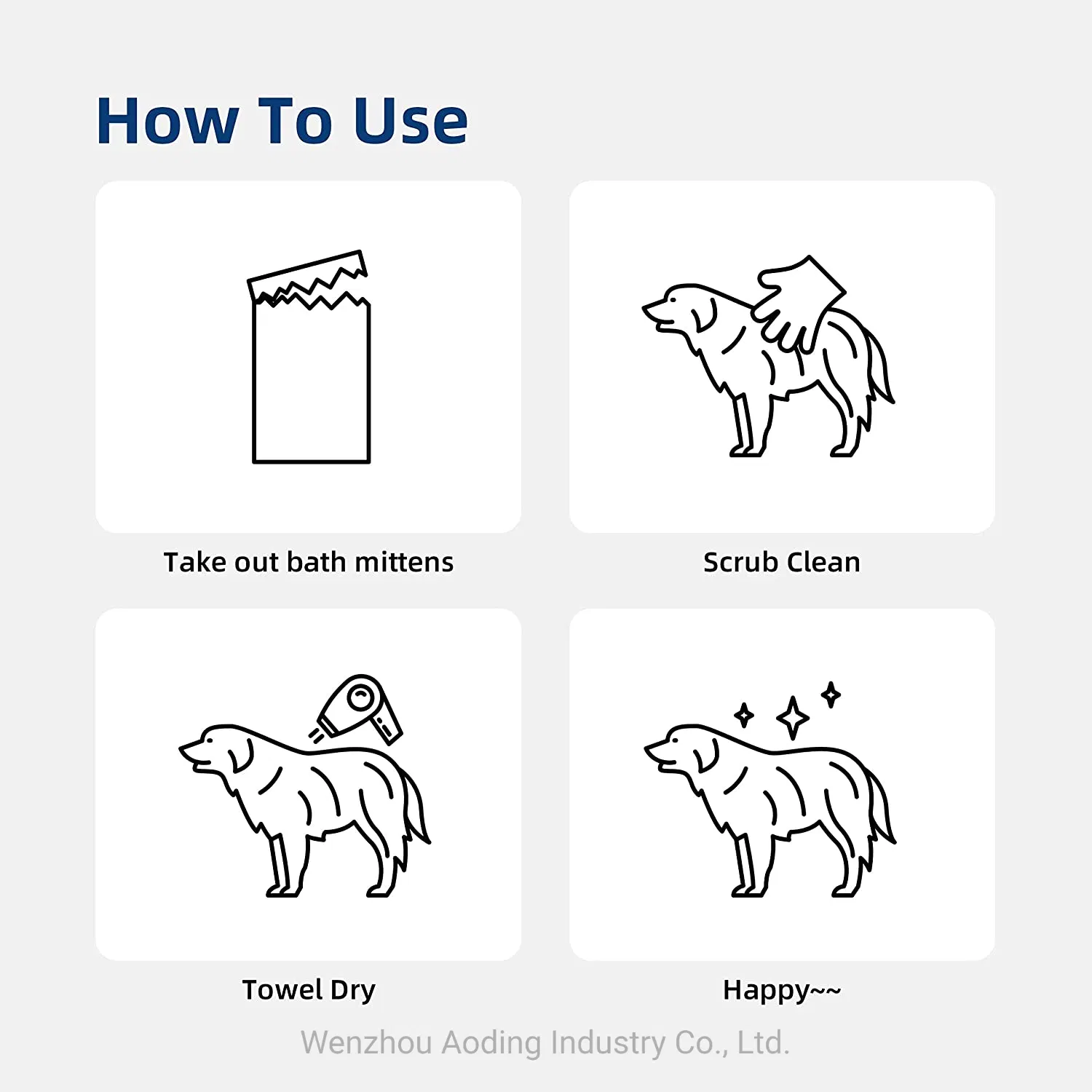 How To Use

Take out bath mittens

Scrub Clean

Towel Dry

Happy~~

Wenzhou Aoding Industry Co., Ltd.