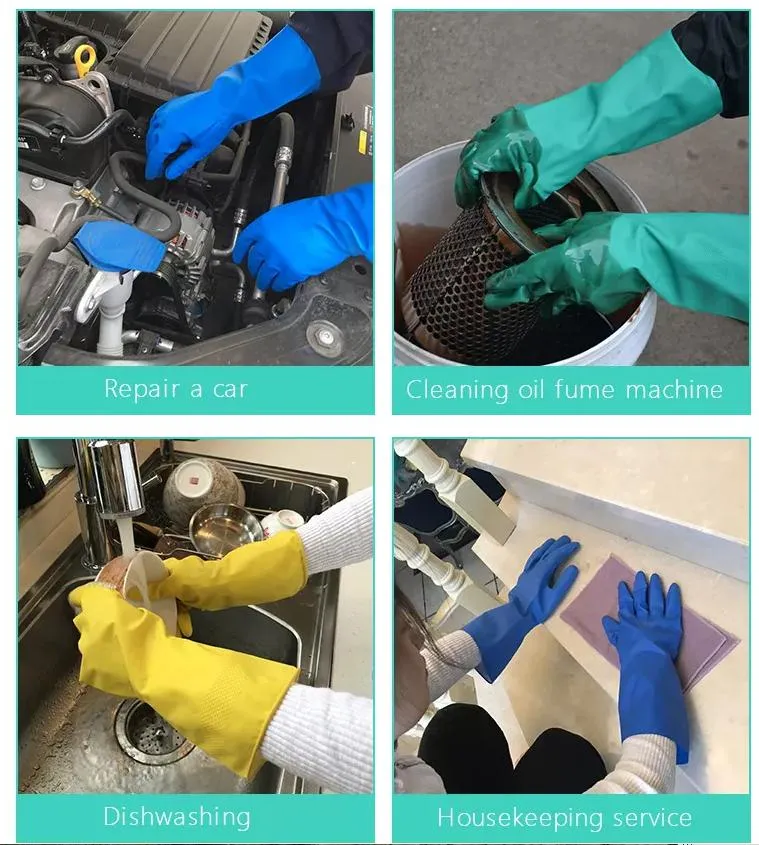 Repair a car

Cleaning oil fume machine

Dishwashing

Housekeeping service