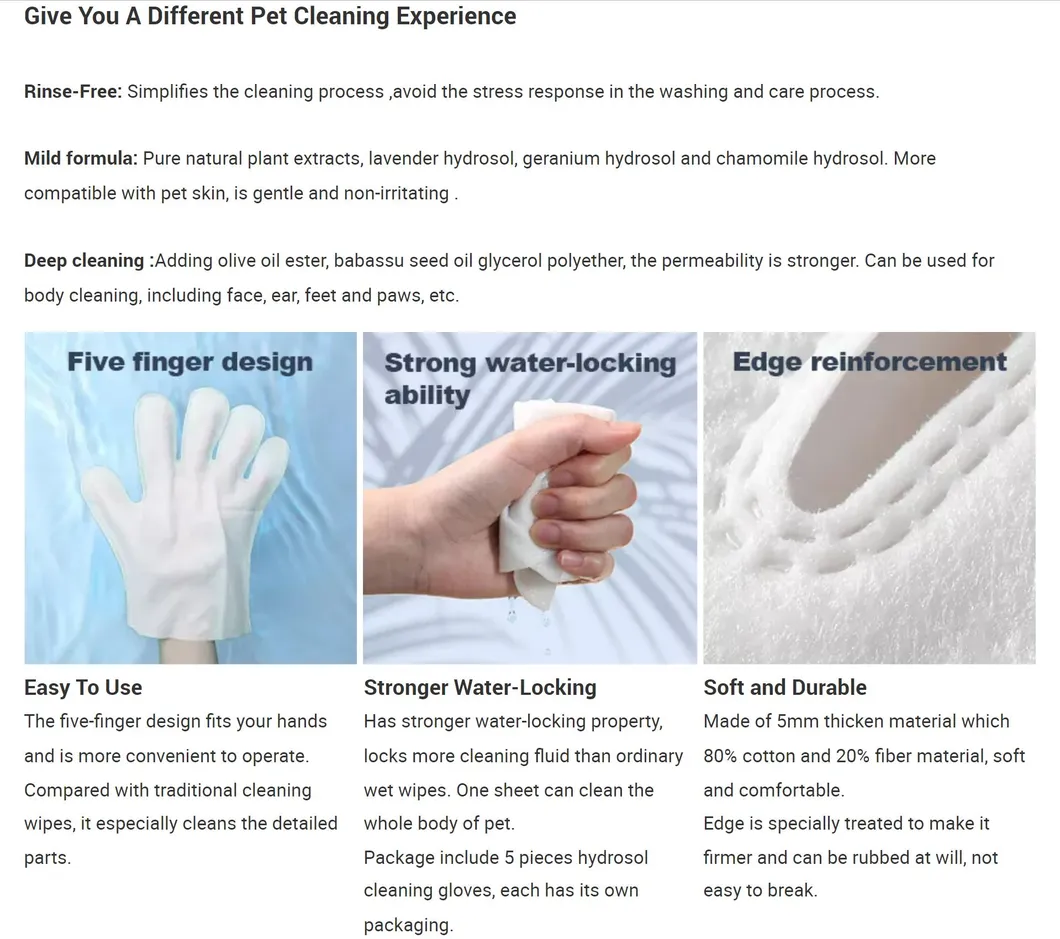 Give You A Different Pet Cleaning Experience

Rinse-Free: Simplifies the cleaning process ,avoid the stress response in the washing and care process.

Mild formula: Pure natural plant extracts, lavender hydrosol, geranium hydrosol and chamomile hydrosol. More compatible with pet skin, is gentle and non-irritating .

Deep cleaning :Adding olive oil ester, babassu seed oil glycerol polyether, the permeability is stronger. Can be used for body cleaning, including face, ear, feet and paws, etc.

Five finger design

Easy To Use
The five-finger design fits your hands and is more convenient to operate. Compared with traditional cleaning wipes, it especially cleans the detailed parts.

Strong water-locking ability

Stronger Water-Locking
Has stronger water-locking property, locks more cleaning fluid than ordinary wet wipes. One sheet can clean the whole body of pet.
Package include 5 pieces hydrosol cleaning gloves, each has its own packaging.

Edge reinforcement

Soft and Durable
Made of 5mm thicken material which 80% cotton and 20% fiber material, soft and comfortable.
Edge is specially treated to make it firmer and can be rubbed at will, not easy to break.