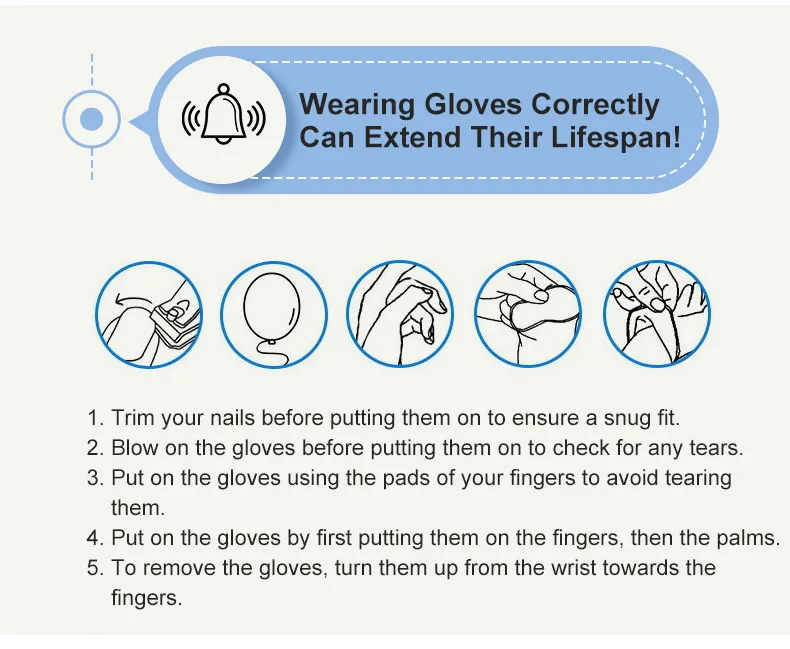 Wearing Gloves Correctly Can Extend Their Lifespan!

1. Trim your nails before putting them on to ensure a snug fit.
2. Blow on the gloves before putting them on to check for any tears.
3. Put on the gloves using the pads of your fingers to avoid tearing them.
4. Put on the gloves by first putting them on the fingers, then the palms.
5. To remove the gloves, turn them up from the wrist towards the fingers.