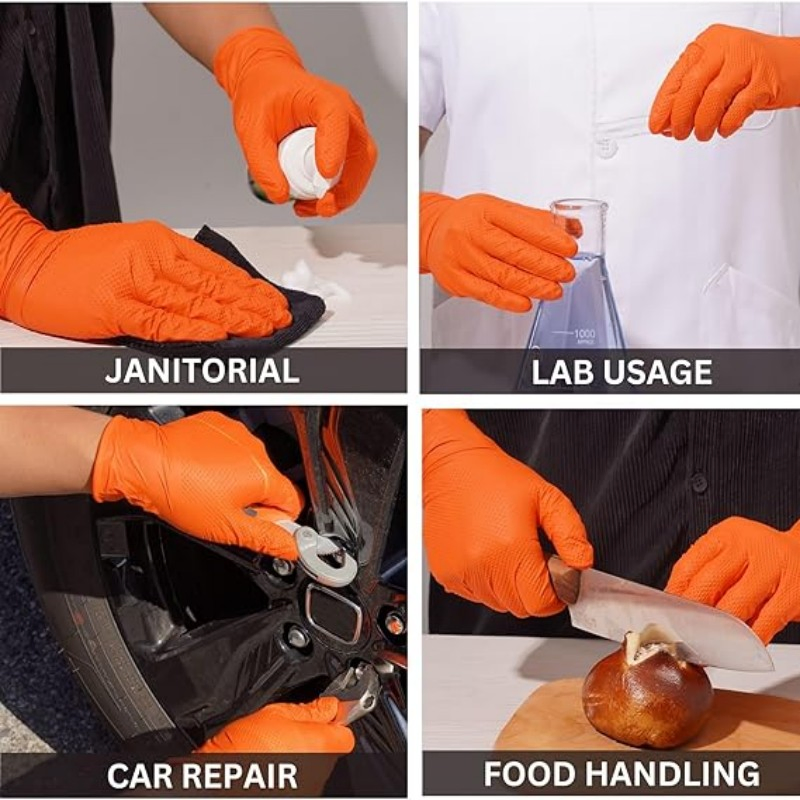 JANITORIAL

LAB USAGE

1000

CAR REPAIR

FOOD HANDLING