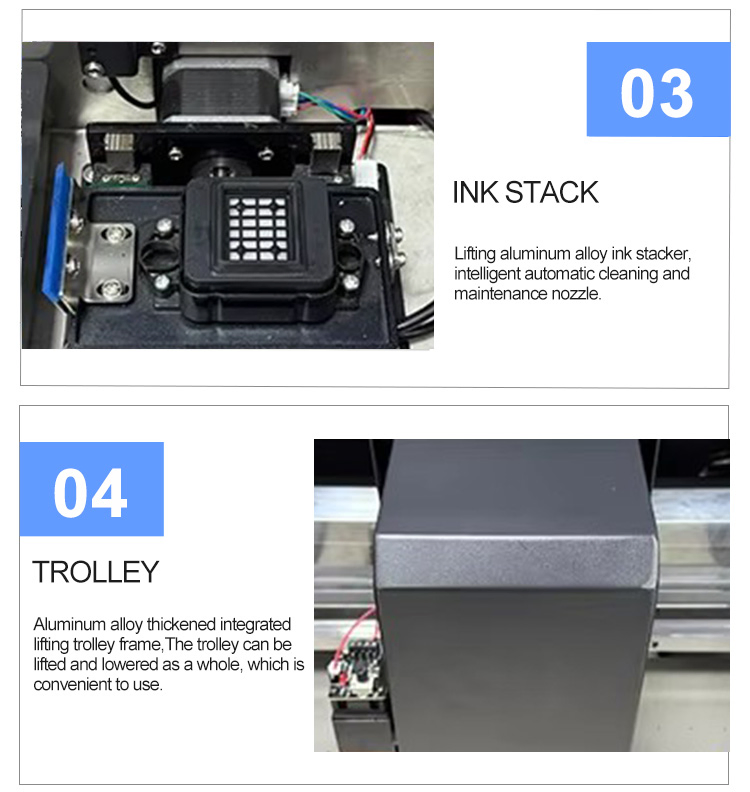 03

INK STACK

Lifting aluminum alloy ink stacker, intelligent automatic cleaning and maintenance nozzle.

04

TROLLEY

Aluminum alloy thickened integrated lifting trolley frame,The trolley can be lifted and lowered as a whole, which is convenient to use.