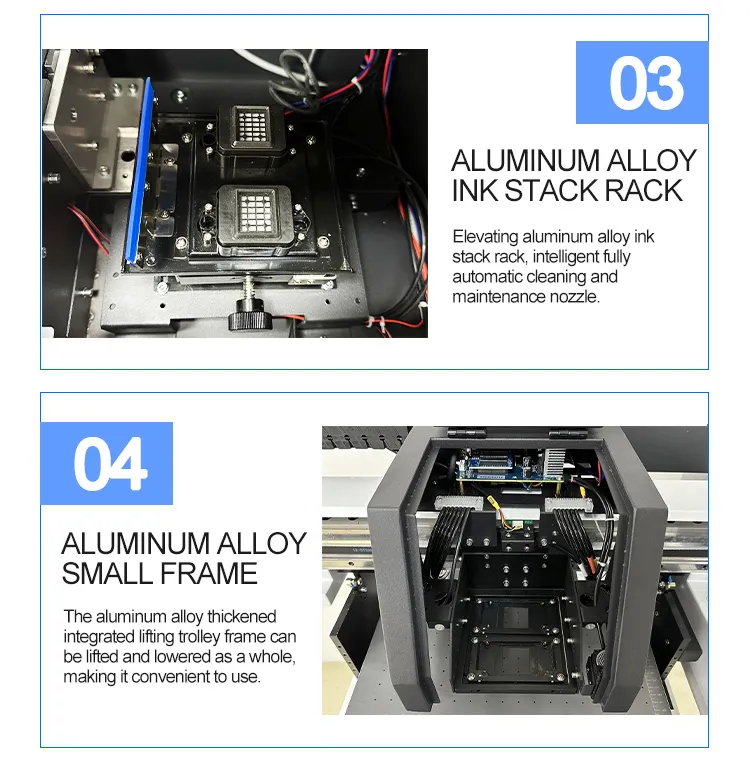 03

ALUMINUM ALLOY INK STACK RACK

Elevating aluminum alloy ink stack rack, intelligent fully automatic cleaning and maintenance nozzle.

04

ALUMINUM ALLOY SMALL FRAME

The aluminum alloy thickened integrated lifting trolley frame can be lifted and lowered as a whole, making it convenient to use.