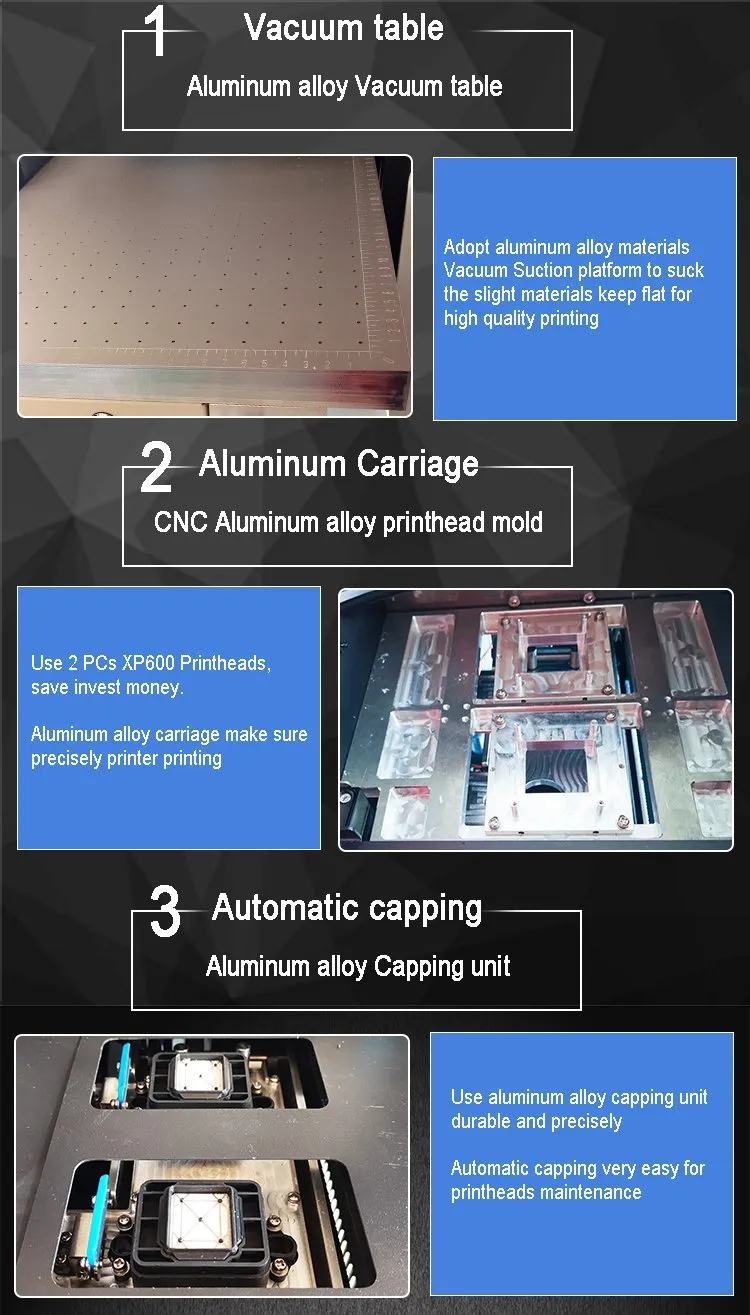 1 Vacuum table

Aluminum alloy Vacuum table

Adopt aluminum alloy materials Vacuum Suction platform to suck the slight materials keep flat for high quality printing

2 Aluminum Carriage

CNC Aluminum alloy printhead mold

Use 2 PCs XP600 Printheads, save invest money.

Aluminum alloy carriage make sure precisely printer printing

3 Automatic capping

Aluminum alloy Capping unit

Use aluminum alloy capping unit durable and precisely

Automatic capping very easy for printheads maintenance