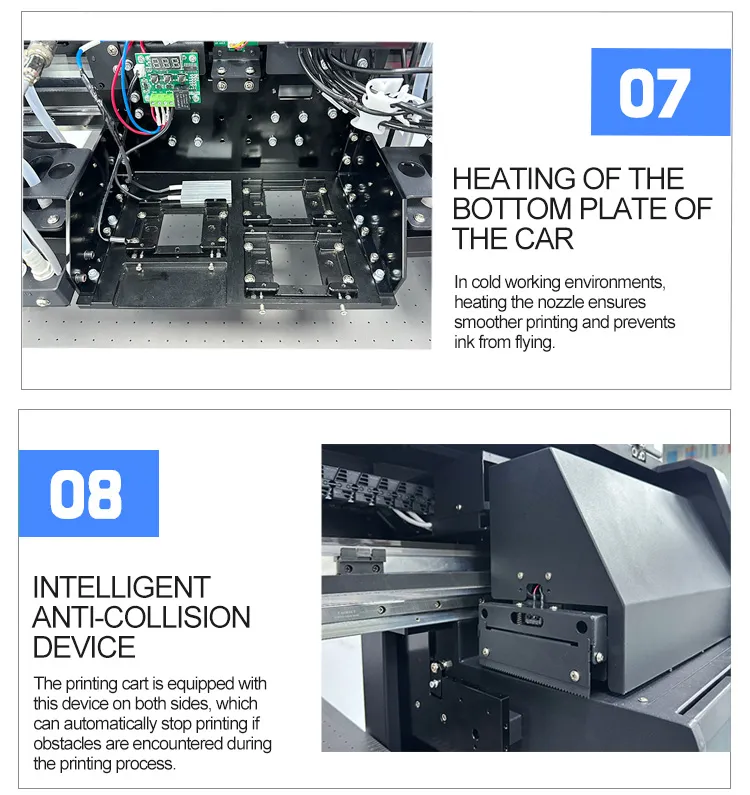 07

HEATING OF THE BOTTOM PLATE OF THE CAR

In cold working environments, heating the nozzle ensures smoother printing and prevents ink from flying.

08

INTELLIGENT ANTI-COLLISION DEVICE

The printing cart is equipped with this device on both sides, which can automatically stop printing if obstacles are encountered during the printing process.