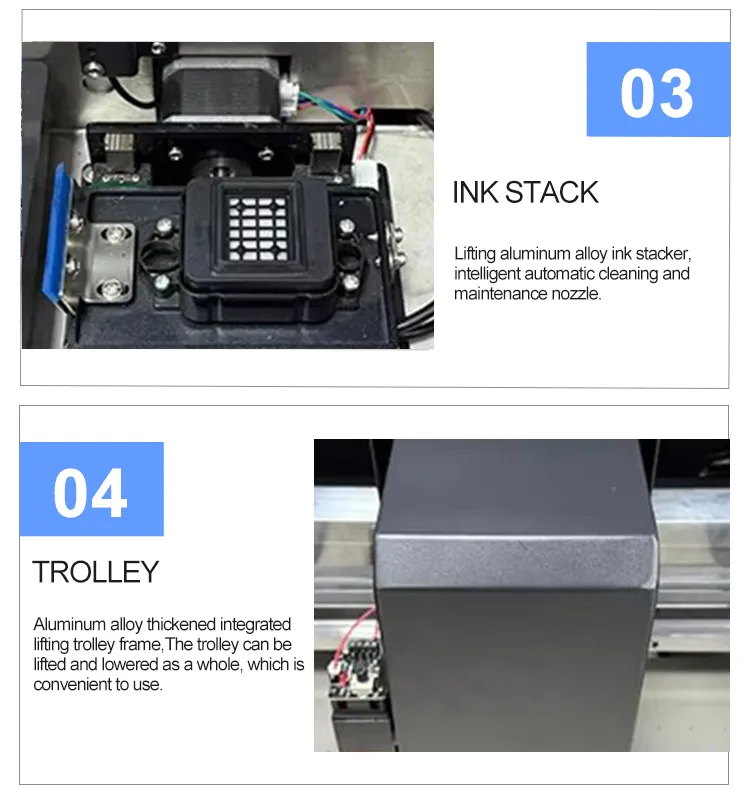 03

INK STACK

Lifting aluminum alloy ink stacker, intelligent automatic cleaning and maintenance nozzle.

04

TROLLEY

Aluminum alloy thickened integrated lifting trolley frame,The trolley can be lifted and lowered as a whole, which is convenient to use.