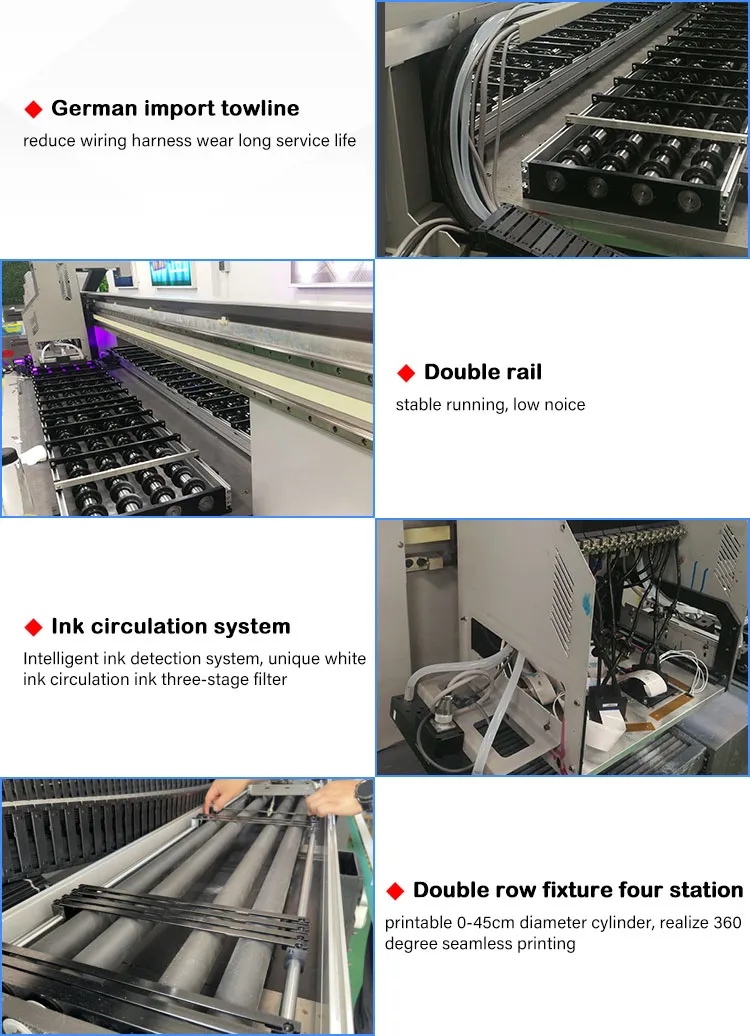 ◆ German import towline

reduce wiring harness wear long service life

◆ Double rail

stable running, low noice

◆ Ink circulation system

Intelligent ink detection system, unique white ink circulation ink three-stage filter

◆ Double row fixture four station

printable 0-45cm diameter cylinder, realize 360 degree seamless printing