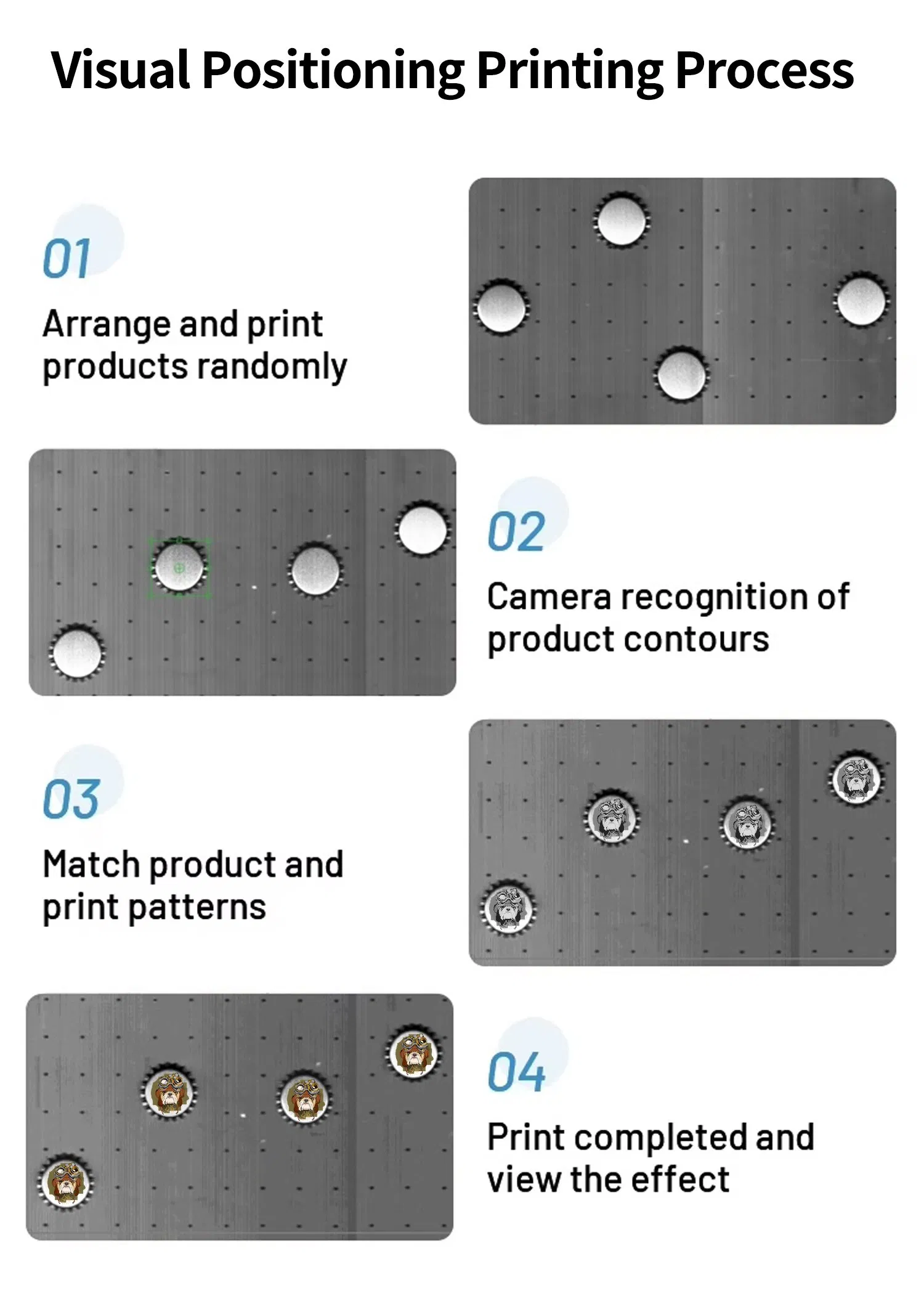 Visual Positioning Printing Process

01

Arrange and print products randomly

02

Camera recognition of product contours

03

Match product and print patterns

04

Print completed and view the effect