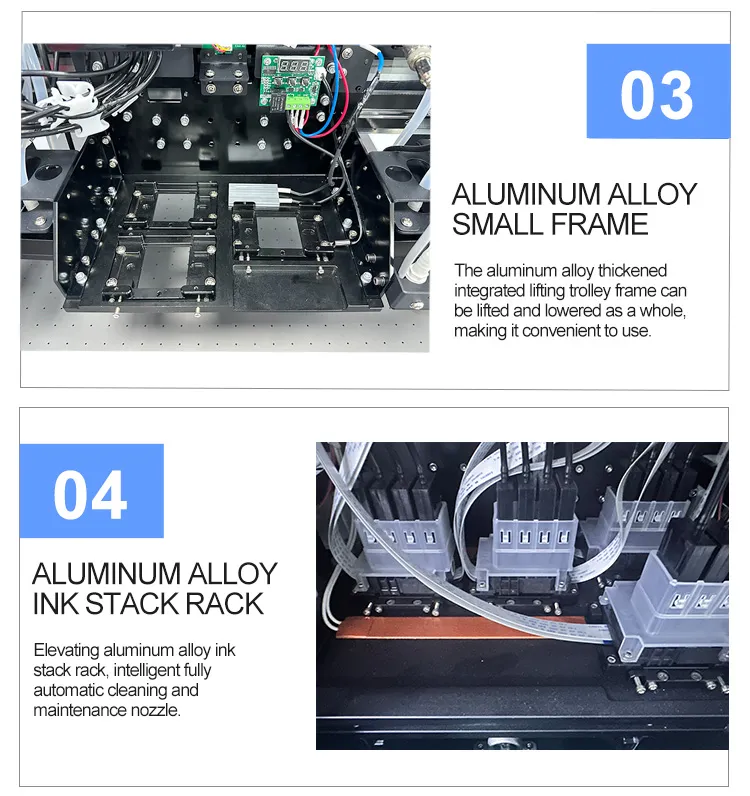 03

ALUMINUM ALLOY SMALL FRAME

The aluminum alloy thickened integrated lifting trolley frame can be lifted and lowered as a whole, making it convenient to use.

04

ALUMINUM ALLOY INK STACK RACK

Elevating aluminum alloy ink stack rack, intelligent fully automatic cleaning and maintenance nozzle.