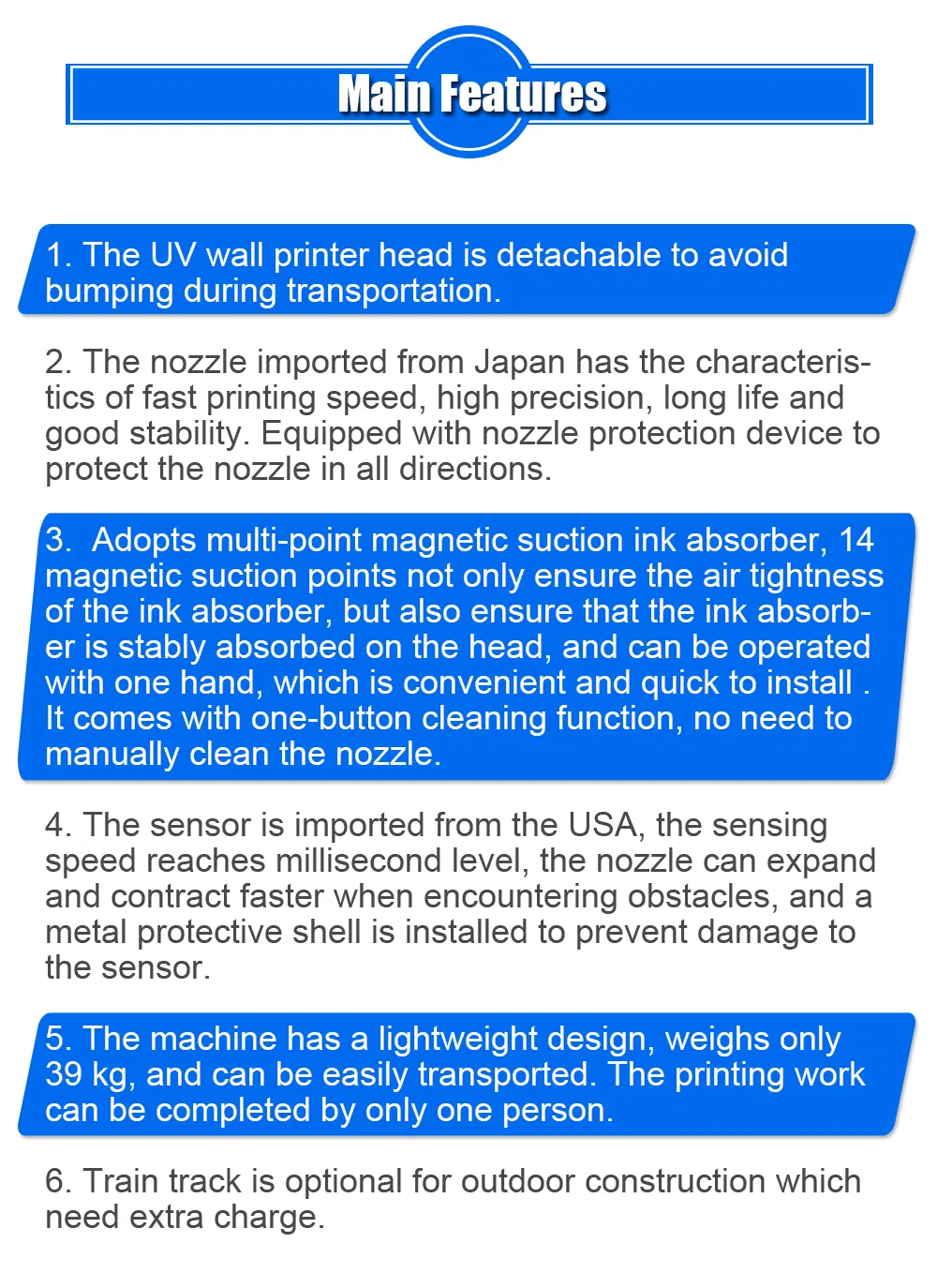 Main Features

1. The UV wall printer head is detachable to avoid bumping during transportation.

2. The nozzle imported from Japan has the characteristics of fast printing speed, high precision, long life and good stability. Equipped with nozzle protection device to protect the nozzle in all directions.

3. Adopts multi-point magnetic suction ink absorber, 14 magnetic suction points not only ensure the air tightness of the ink absorber, but also ensure that the ink absorber is stably absorbed on the head, and can be operated with one hand, which is convenient and quick to install . It comes with one-button cleaning function, no need to manually clean the nozzle.

4. The sensor is imported from the USA, the sensing speed reaches millisecond level, the nozzle can expand and contract faster when encountering obstacles, and a metal protective shell is installed to prevent damage to the sensor.

5. The machine has a lightweight design, weighs only 39 kg, and can be easily transported. The printing work can be completed by only one person.

6. Train track is optional for outdoor construction which need extra charge.