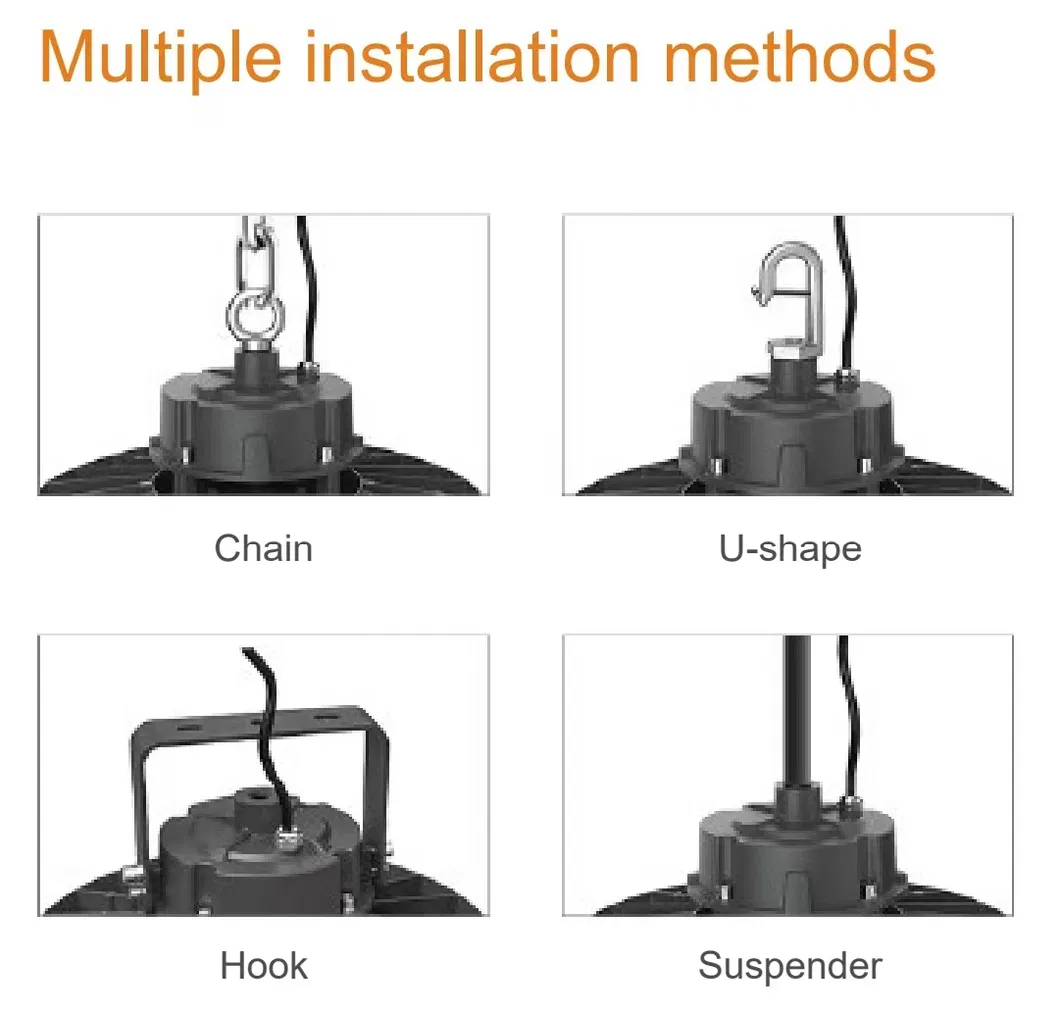 Multiple installation methods

Chain

U-shape

Hook

Suspender