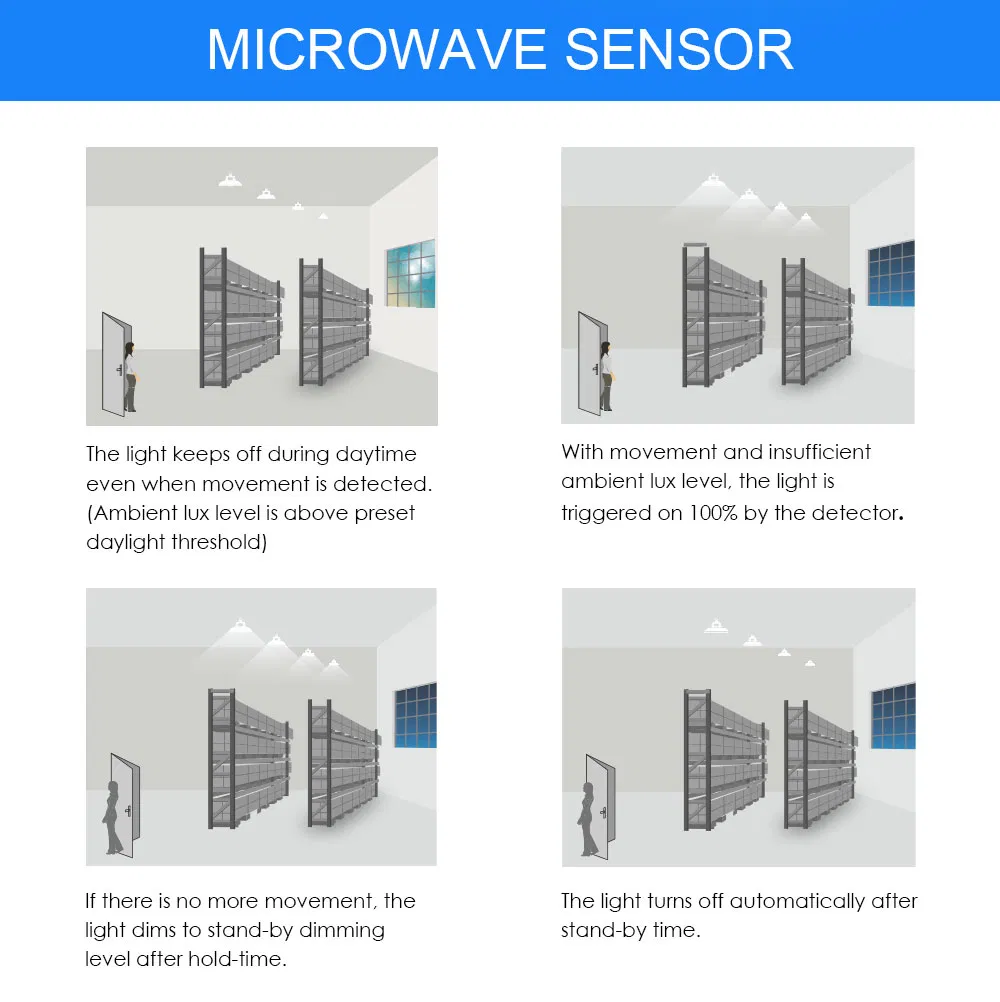 MICROWAVE SENSOR

The light keeps off during daytime even when movement is detected. (Ambient lux level is above preset daylight threshold)

With movement and insufficient ambient lux level, the light is triggered on 100% by the detector.

If there is no more movement, the light dims to stand-by dimming level after hold-time.

The light turns off automatically after stand-by time.