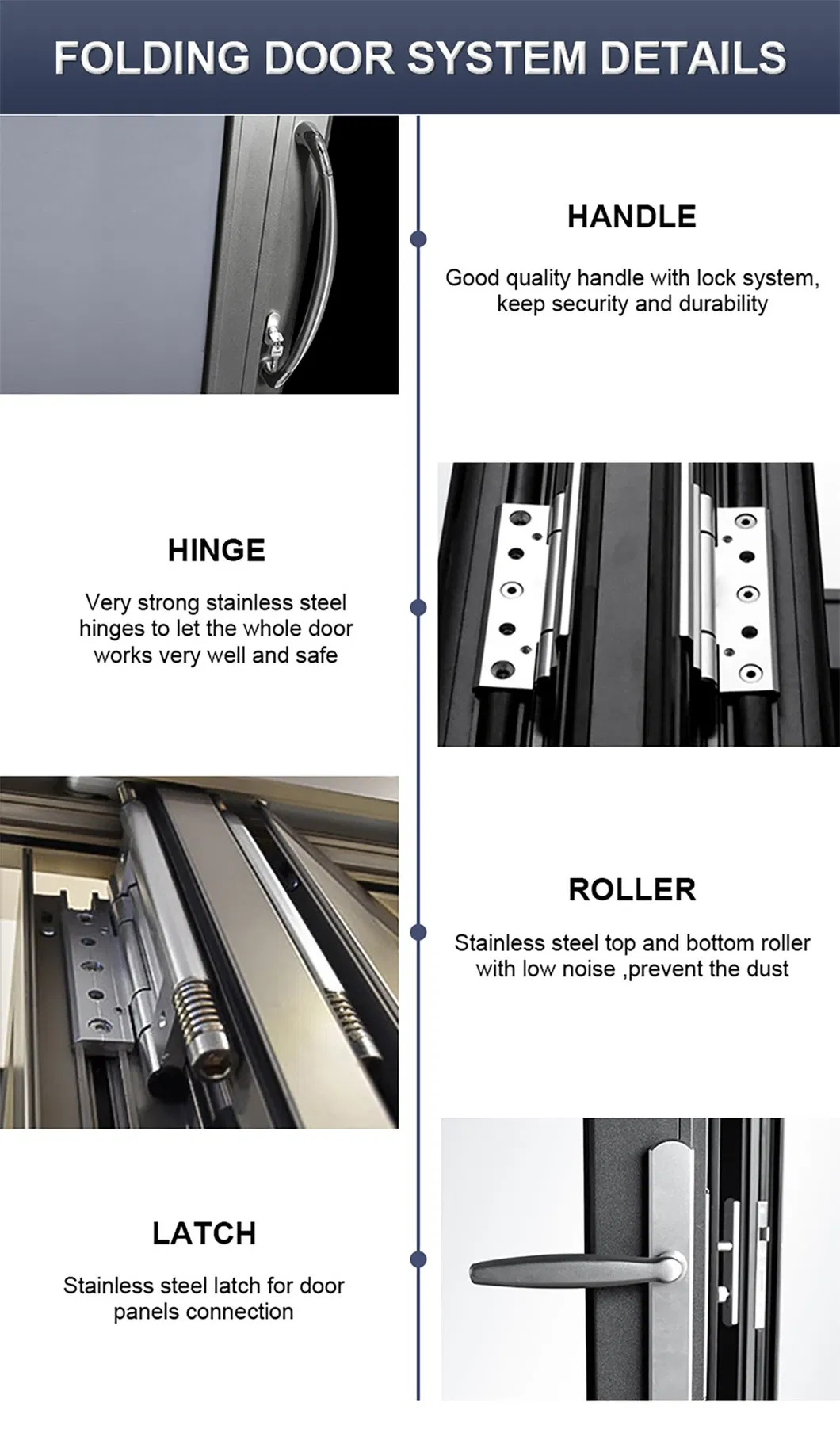 FOLDING DOOR SYSTEM DETAILS

HANDLE

Good quality handle with lock system, keep security and durability

HINGE

Very strong stainless steel hinges to let the whole door works very well and safe

ROLLER

Stainless steel top and bottom roller with low noise ,prevent the dust

LATCH

Stainless steel latch for door panels connection