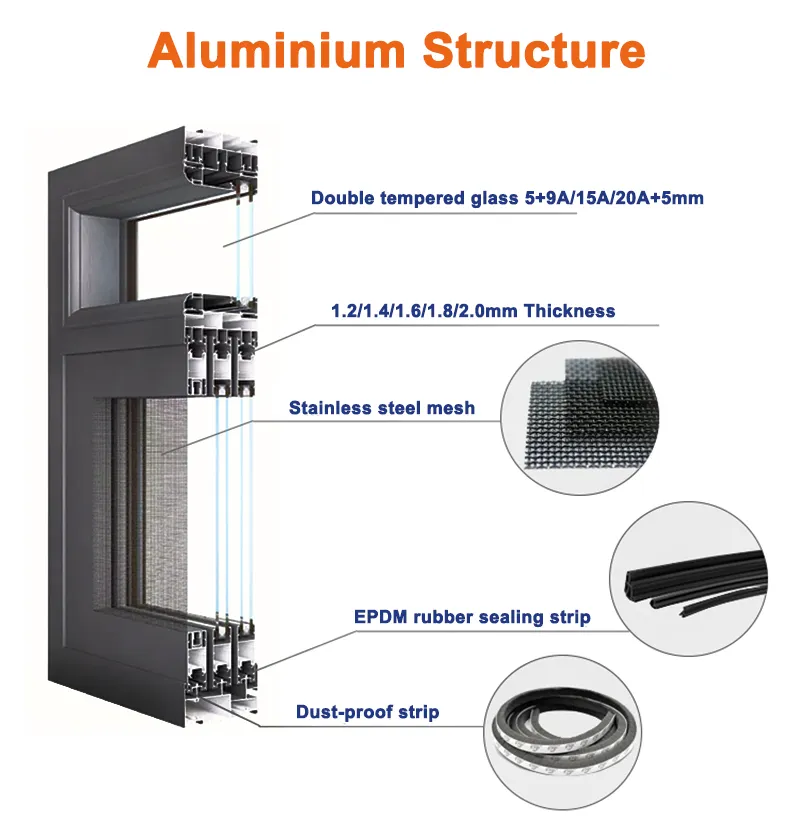 Aluminium Structure

Double tempered glass 5+9A/15A/20A+5mm

1.2/1.4/1.6/1.8/2.0mm Thickness

Stainless steel mesh

EPDM rubber sealing strip

Dust-proof strip