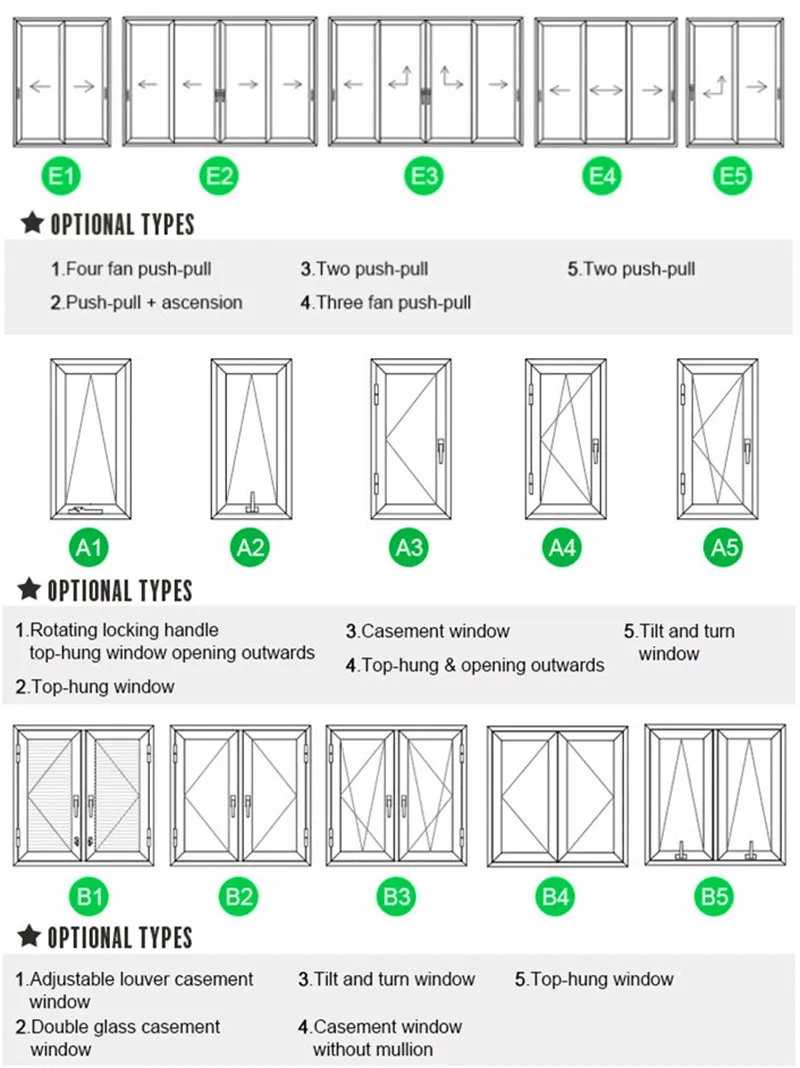 E1 E2 E3 E4 E5

★ OPTIONAL TYPES

1.Four fan push-pull
2.Push-pull + ascension
3.Two push-pull
4.Three fan push-pull
5.Two push-pull

A1 A2 A3 A4 A5

★ OPTIONAL TYPES

1.Rotating locking handle top-hung window opening outwards
2.Top-hung window
3.Casement window
4.Top-hung & opening outwards
5.Tilt and turn window

B1 B2 B3 B4 B5

★ OPTIONAL TYPES

1.Adjustable louver casement window
2.Double glass casement window
3.Tilt and turn window
4.Casement window without mullion
5.Top-hung window