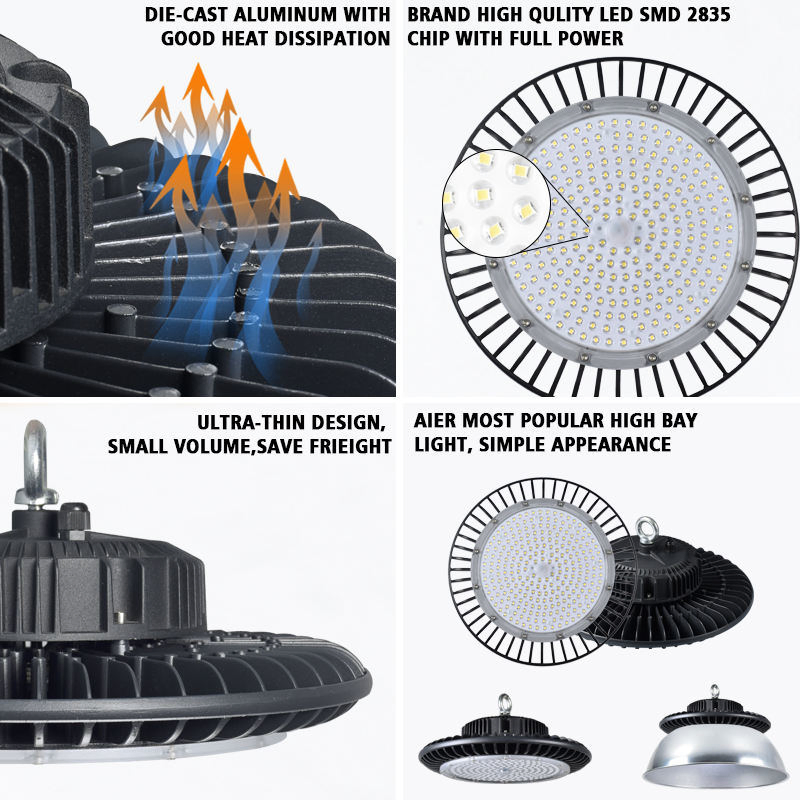 DIE-CAST ALUMINUM WITH GOOD HEAT DISSIPATION

BRAND HIGH QULITY LED SMD 2835 CHIP WITH FULL POWER

ULTRA-THIN DESIGN, SMALL VOLUME,SAVE FRIEIGHT

AIER MOST POPULAR HIGH BAY LIGHT, SIMPLE APPEARANCE