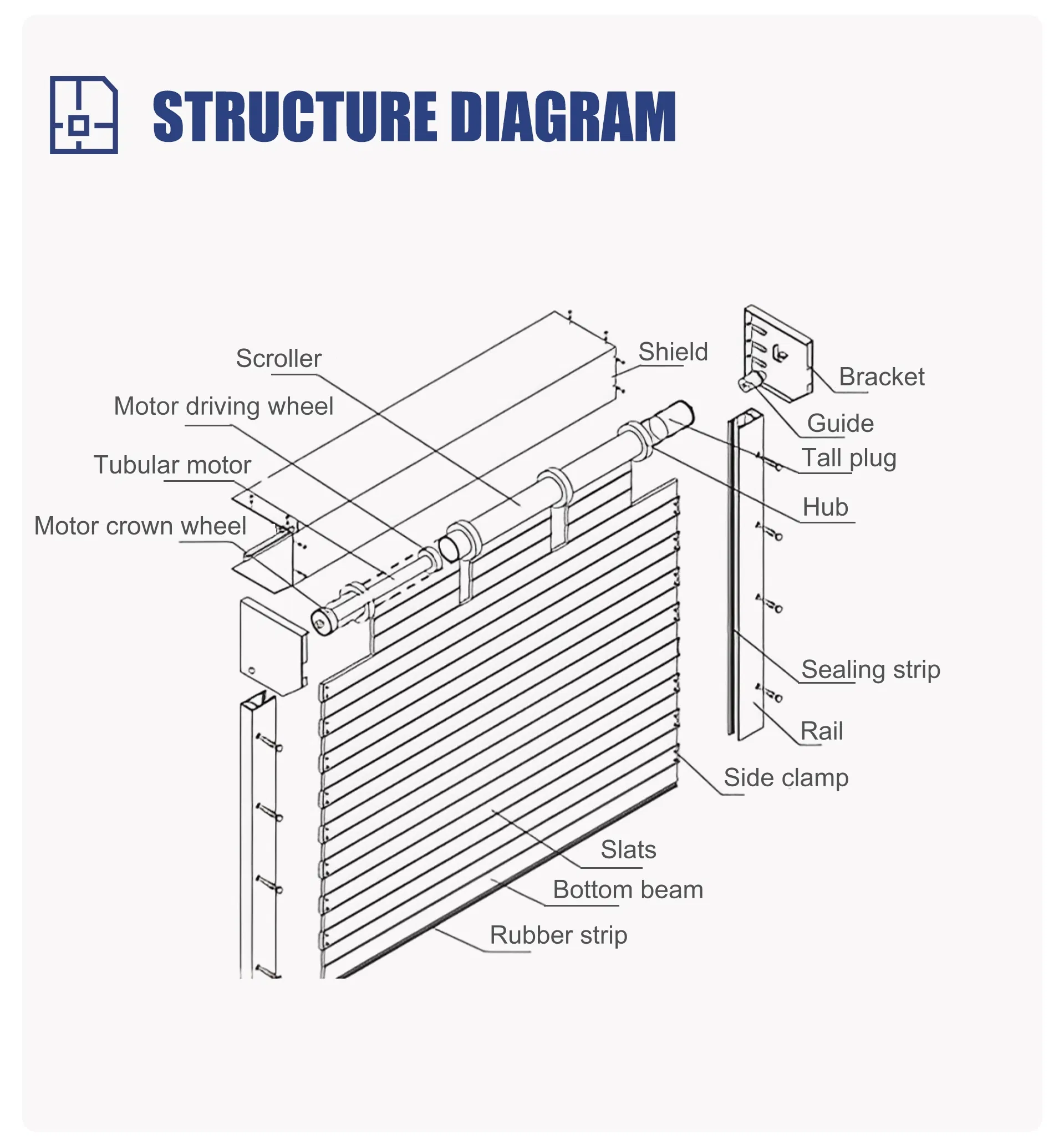 STRUCTURE DIAGRAM

Scroller
Motor driving wheel
Tubular motor
Motor crown wheel
Shield
Bracket
Guide
Tall plug
Hub
Sealing strip
Rail
Side clamp
Slats
Bottom beam
Rubber strip